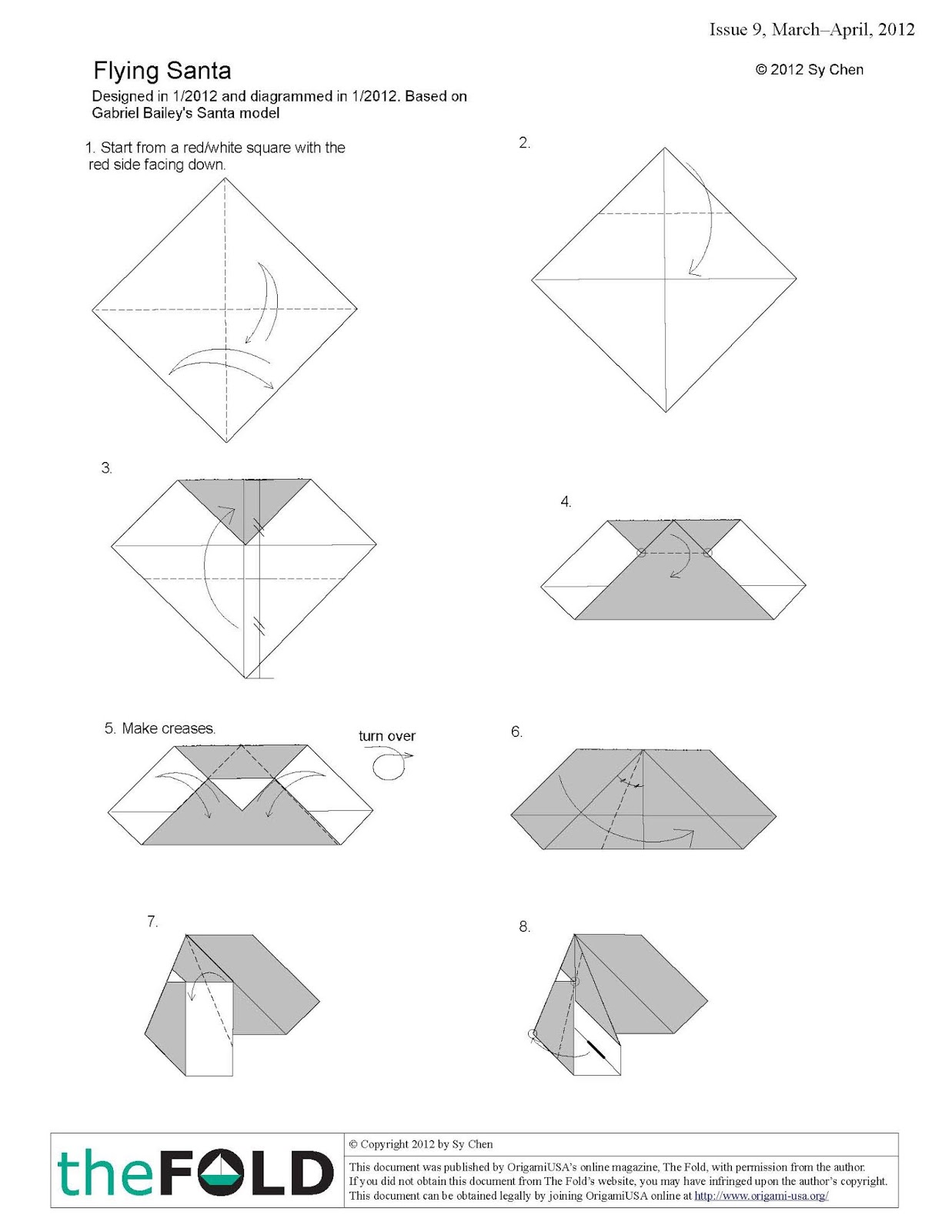 Issue 9, March–April, 2012

Flying Santa

© 2012 Sy Chen

Designed in 1/2012 and diagrammed in 1/2012. Based on Gabriel Bailey's Santa model

1. Start from a red/white square with the red side facing down.

2.

3.

4.

5. Make creases.

turn over

6.

7.

8.

theFOLD

© Copyright 2012 by Sy Chen

This document was published by OrigamiUSA's online magazine, The Fold, with permission from the author.
If you did not obtain this document from The Fold's website, you may have infringed upon the author's copyright.
This document can be obtained legally by joining OrigamiUSA online at http://www.origami-usa.org/