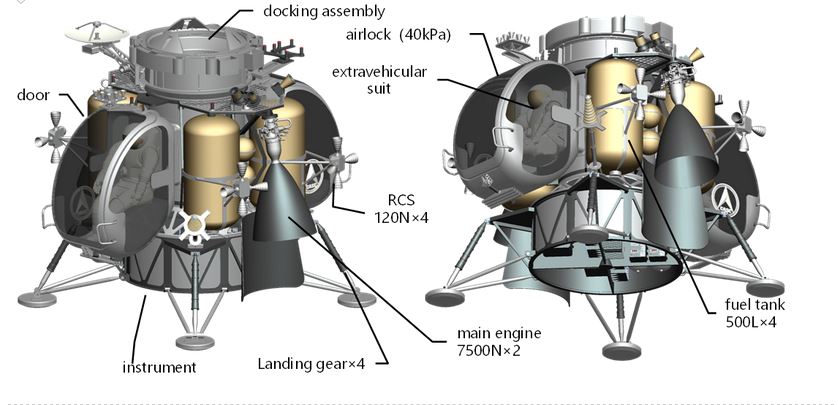 docking assembly
airlock (40kPa)
extravehicular suit
door
RCS
120N×4
fuel tank
500L×4
main engine
7500N×2
instrument
Landing gear×4