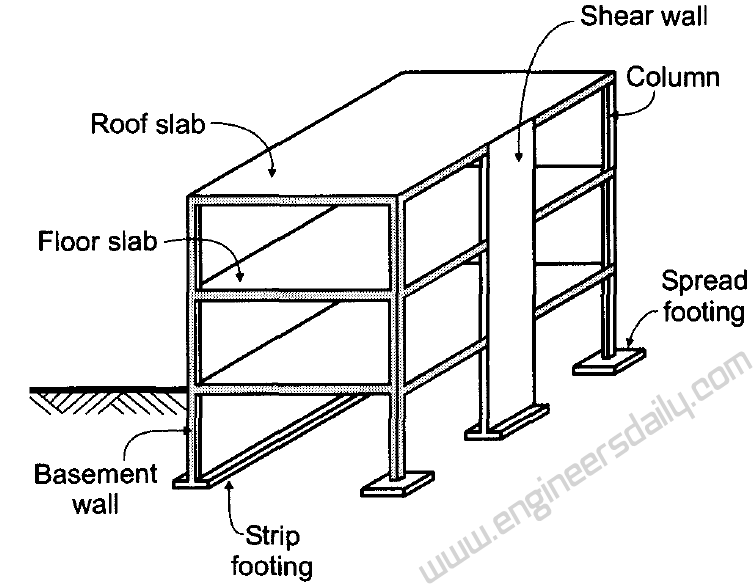 Shear wall

Column

Roof slab

Floor slab

Spread footing

Basement wall

Strip footing

www.engineersdaily.com