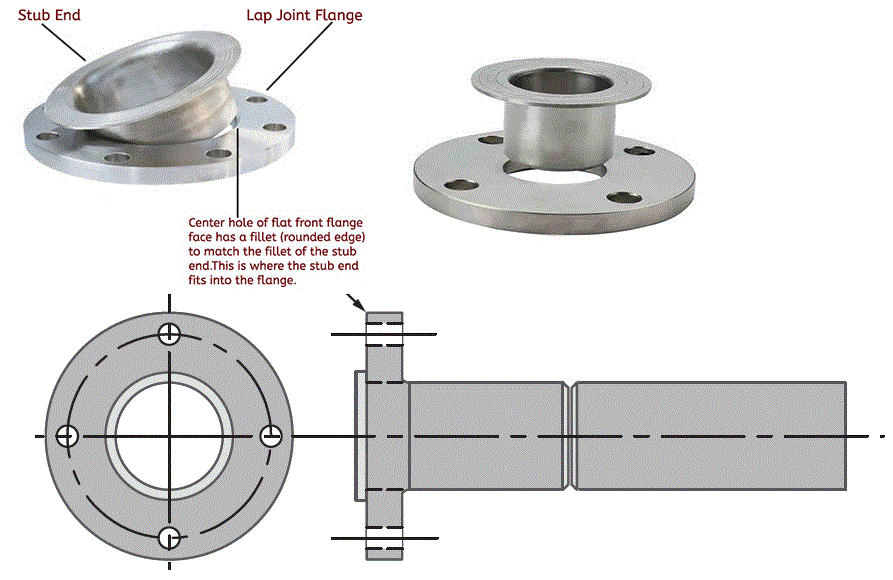 Stub End

Lap Joint Flange

Center hole of flat front flange face has a fillet (rounded edge) to match the fillet of the stub end.This is where the stub end fits into the flange.