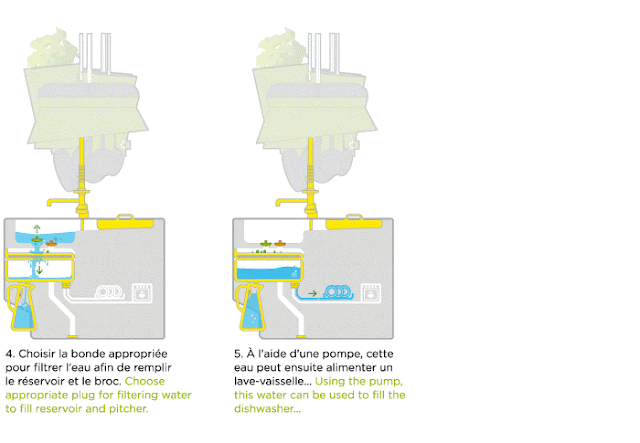 4. Choisir la bonde appropriée pour filtrer l'eau afin de remplir le réservoir et le broc. Choose appropriate plug for filtering water to fill reservoir and pitcher.

5. À l'aide d'une pompe, cette eau peut ensuite alimenter un lave-vaisselle... Using the pump, this water can be used to fill the dishwasher...