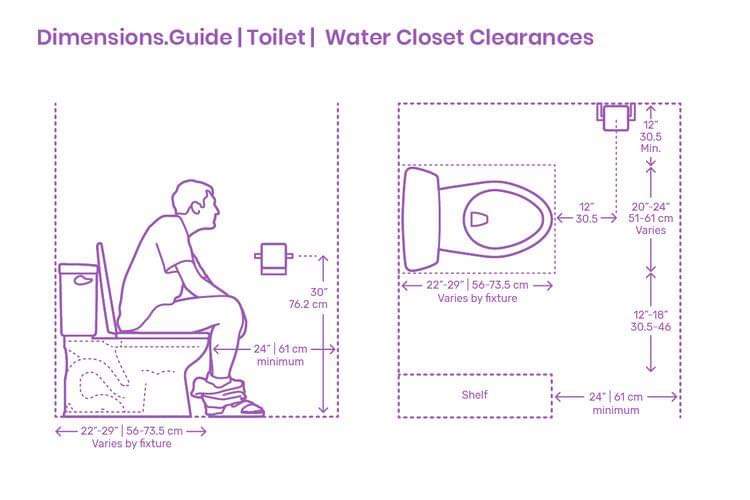 Dimensions.Guide | Toilet | Water Closet Clearances

30"
76.2 cm

24" | 61 cm
minimum

22"-29" | 56-73.5 cm
Varies by fixture

12"
30.5
Min.

12"
30.5

20"-24"
51-61 cm
Varies

22"-29" | 56-73.5 cm
Varies by fixture

12"-18"
30.5-46

Shelf

24" | 61 cm
minimum