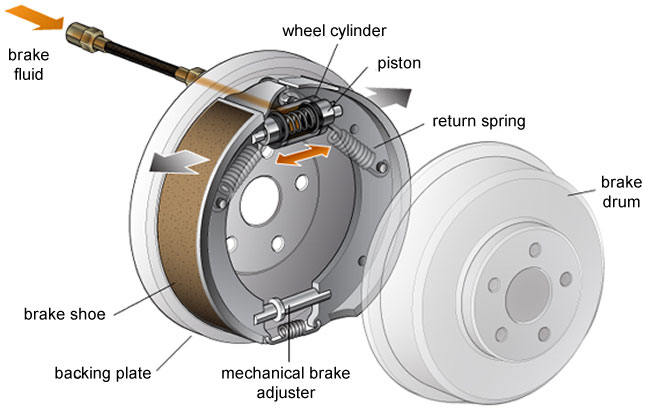 brake fluid

wheel cylinder

piston

return spring

brake drum

brake shoe

backing plate

mechanical brake adjuster