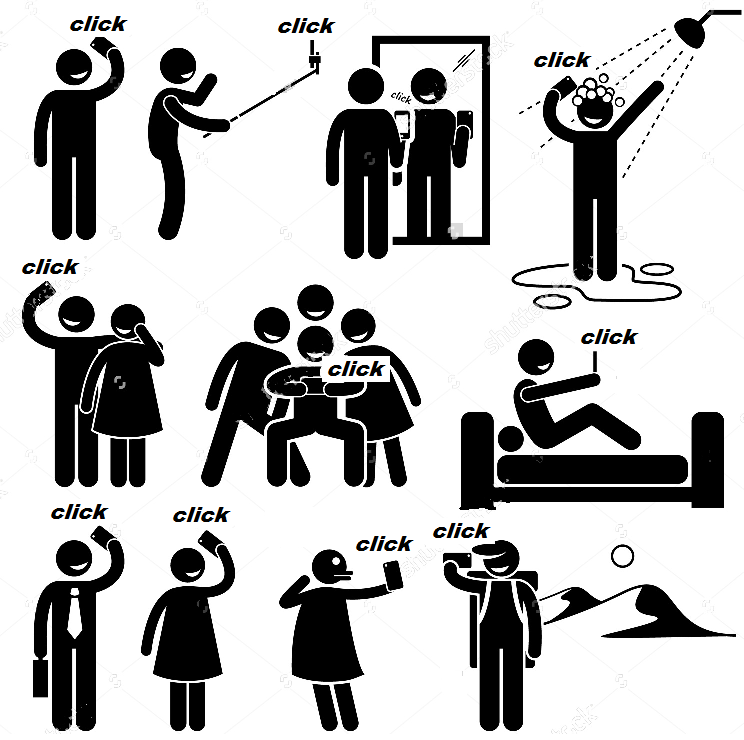 click

click

click

click

click

click

click

click

click

click

click

shutterstock