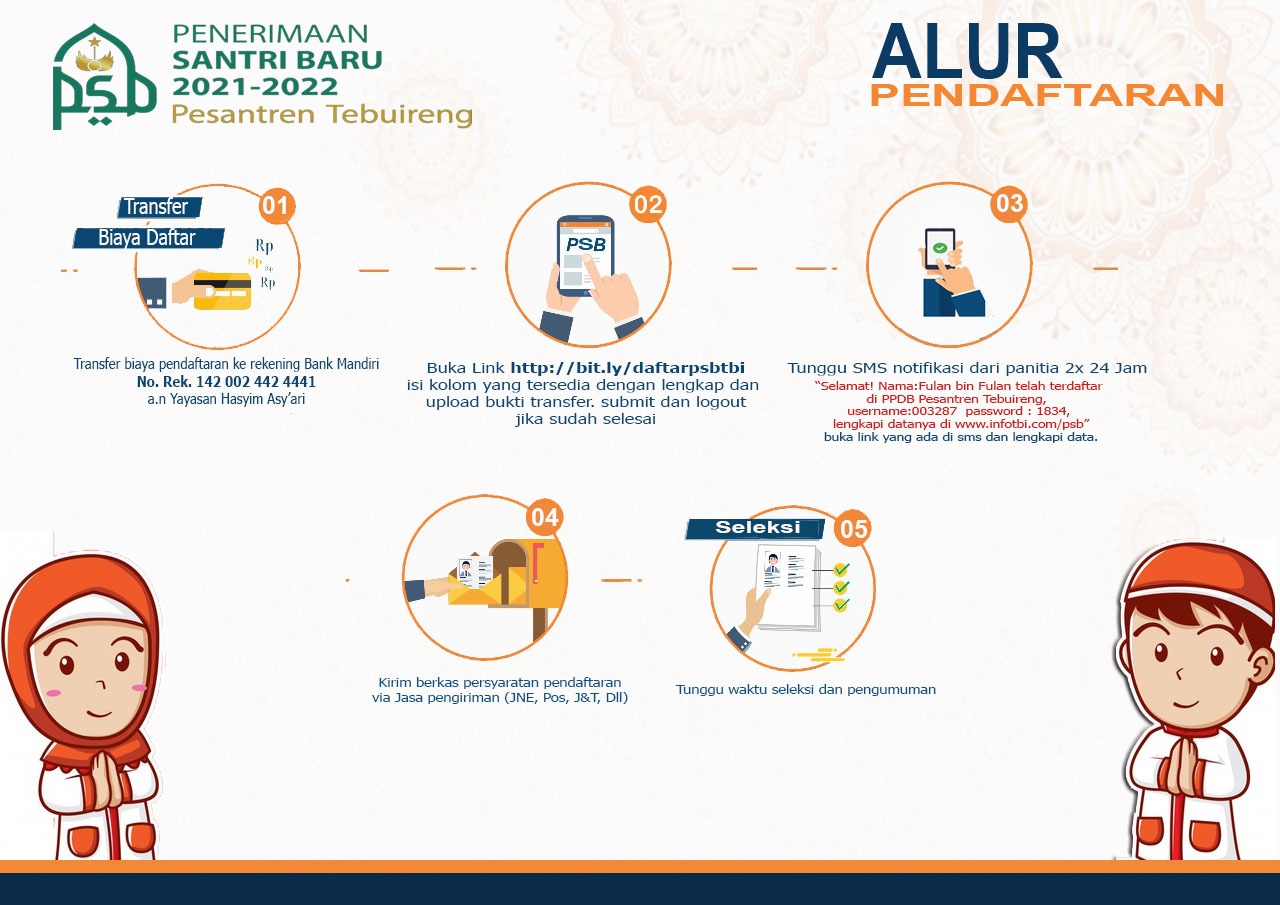 PENERIMAAN
SANTRI BARU
2021-2022
Pesantren Tebuireng

ALUR
PENDAFTARAN

Transfer
Biaya Daftar
01
Rp
Rp
Rp
Rp

Transfer biaya pendaftaran ke rekening Bank Mandiri
No. Rek. 142 002 442 4441
a.n Yayasan Hasyim Asy'ari

02
PSB

Buka Link http://bit.ly/daftarpsbtbi
isi kolom yang tersedia dengan lengkap dan upload bukti transfer. submit dan logout jika sudah selesai

03

Tunggu SMS notifikasi dari panitia 2x 24 Jam
"Selamat! Nama:Fulan bin Fulan telah terdaftar di PPDB Pesantren Tebuireng, username:003287 password : 1834, lengkapi datanya di www.infotbi.com/psb"
buka link yang ada di sms dan lengkapi data.

04

Kirim berkas persyaratan pendaftaran
via Jasa pengiriman (JNE, Pos, J&T, Dll)

Seleksi
05

Tunggu waktu seleksi dan pengumuman