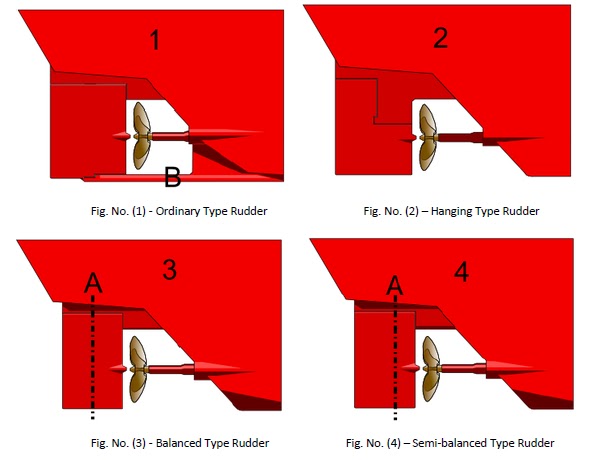 1

B

Fig. No. (1) - Ordinary Type Rudder

2

Fig. No. (2) – Hanging Type Rudder

3

A

Fig. No. (3) - Balanced Type Rudder

4

A

Fig. No. (4) – Semi-balanced Type Rudder