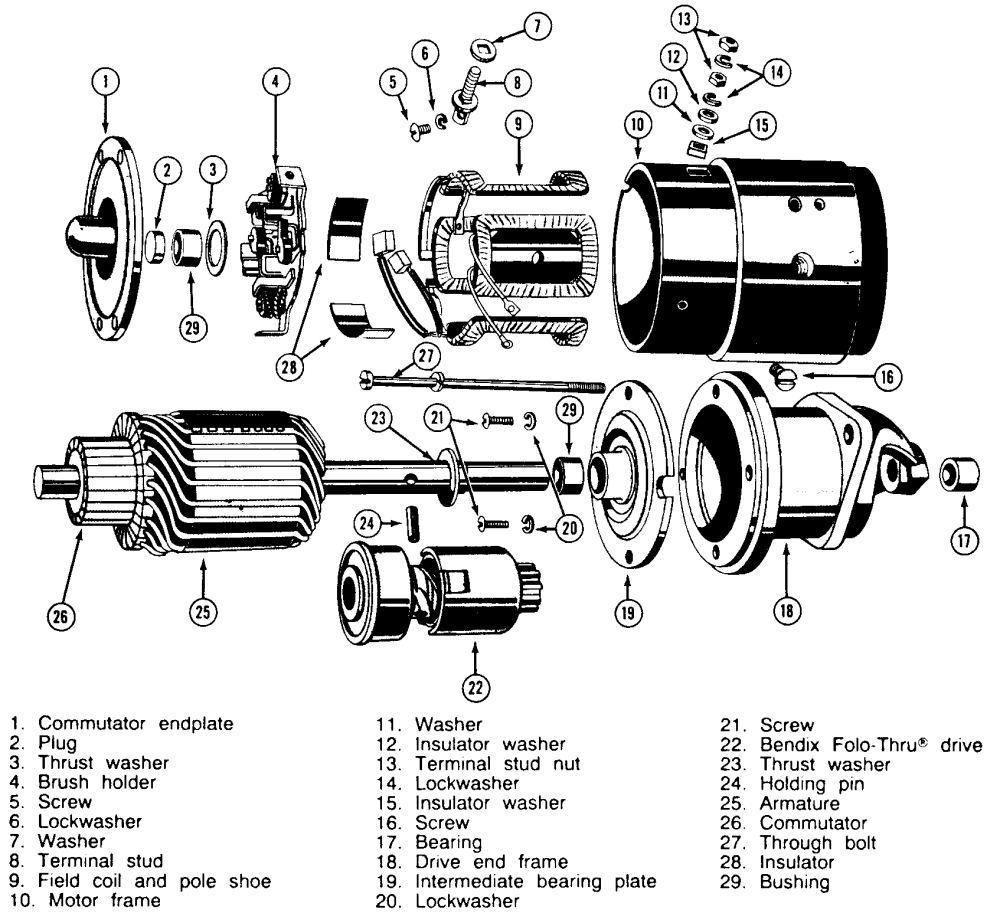 1
2
3
4
5
6
7
8
9
10
11
12
13
14
15
16
17
18
19
20
21
22
23
24
25
26
27
28
29
29

1. Commutator endplate
2. Plug
3. Thrust washer
4. Brush holder
5. Screw
6. Lockwasher
7. Washer
8. Terminal stud
9. Field coil and pole shoe
10. Motor frame

11. Washer
12. Insulator washer
13. Terminal stud nut
14. Lockwasher
15. Insulator washer
16. Screw
17. Bearing
18. Drive end frame
19. Intermediate bearing plate
20. Lockwasher

21. Screw
22. Bendix Folo-Thru® drive
23. Thrust washer
24. Holding pin
25. Armature
26. Commutator
27. Through bolt
28. Insulator
29. Bushing