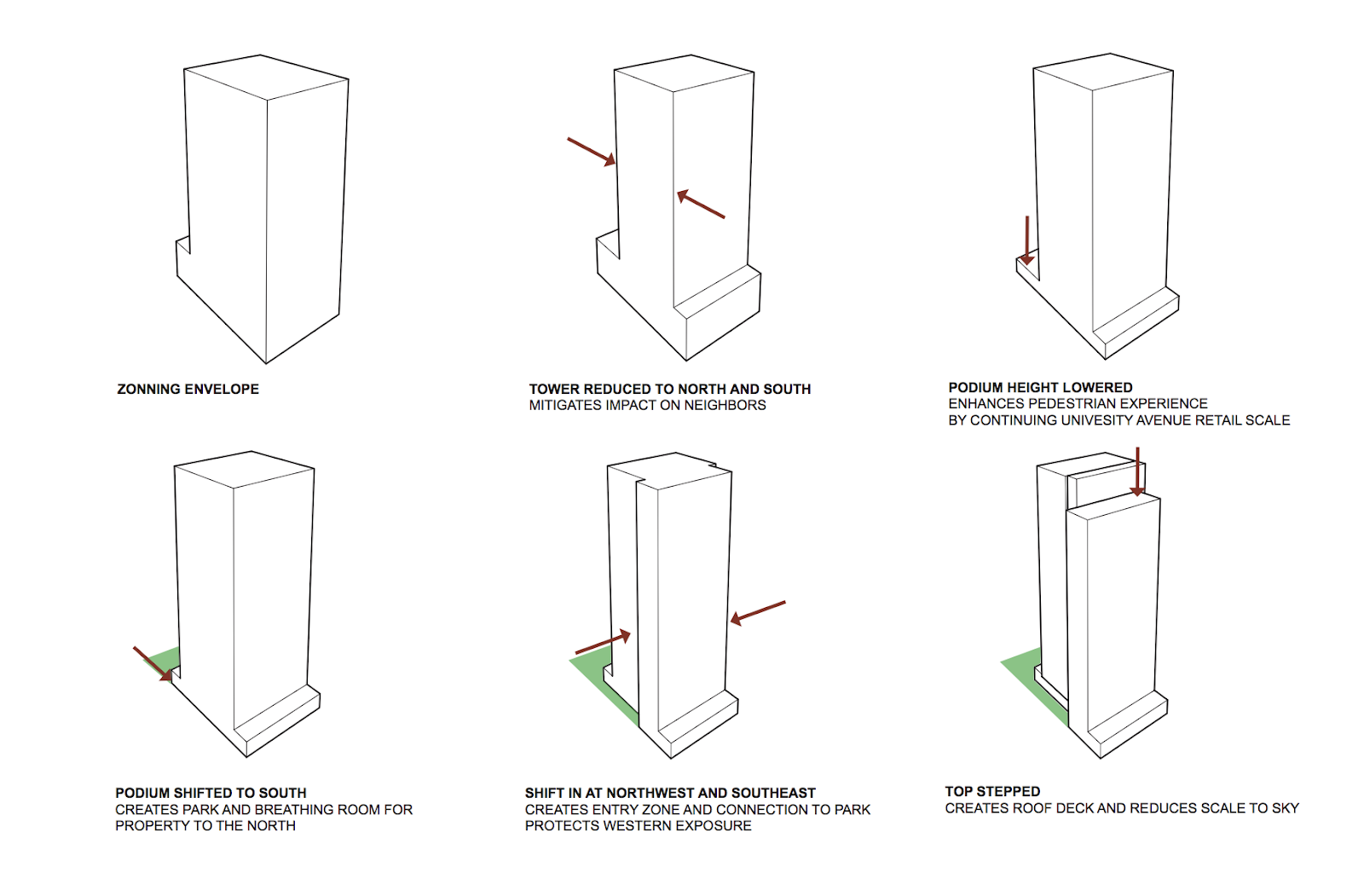 ZONNING ENVELOPE

TOWER REDUCED TO NORTH AND SOUTH
MITIGATES IMPACT ON NEIGHBORS

PODIUM HEIGHT LOWERED
ENHANCES PEDESTRIAN EXPERIENCE
BY CONTINUING UNIVESITY AVENUE RETAIL SCALE

PODIUM SHIFTED TO SOUTH
CREATES PARK AND BREATHING ROOM FOR PROPERTY TO THE NORTH

SHIFT IN AT NORTHWEST AND SOUTHEAST
CREATES ENTRY ZONE AND CONNECTION TO PARK
PROTECTS WESTERN EXPOSURE

TOP STEPPED
CREATES ROOF DECK AND REDUCES SCALE TO SKY