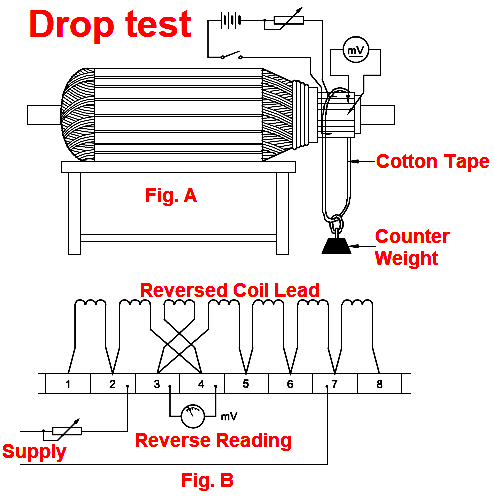 Drop test

mV

Cotton Tape

Fig. A

Counter Weight

Reversed Coil Lead

1 2 3 4 5 6 7 8

mV

Reverse Reading

Supply

Fig. B