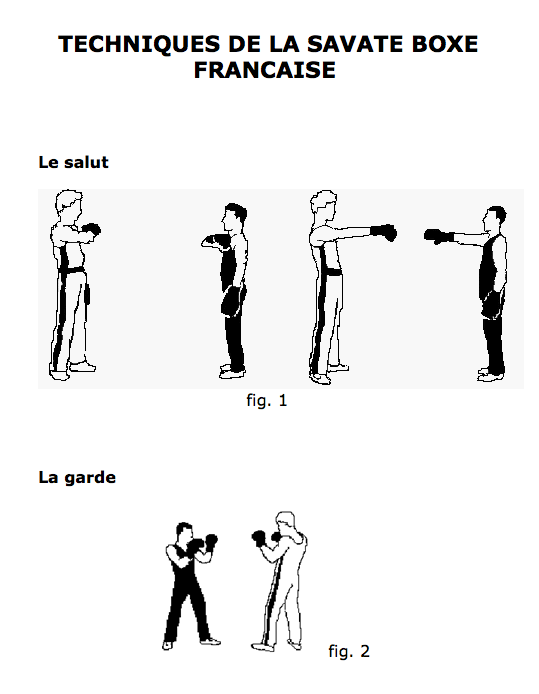 TECHNIQUES DE LA SAVATE BOXE FRANCAISE

Le salut

fig. 1

La garde

fig. 2