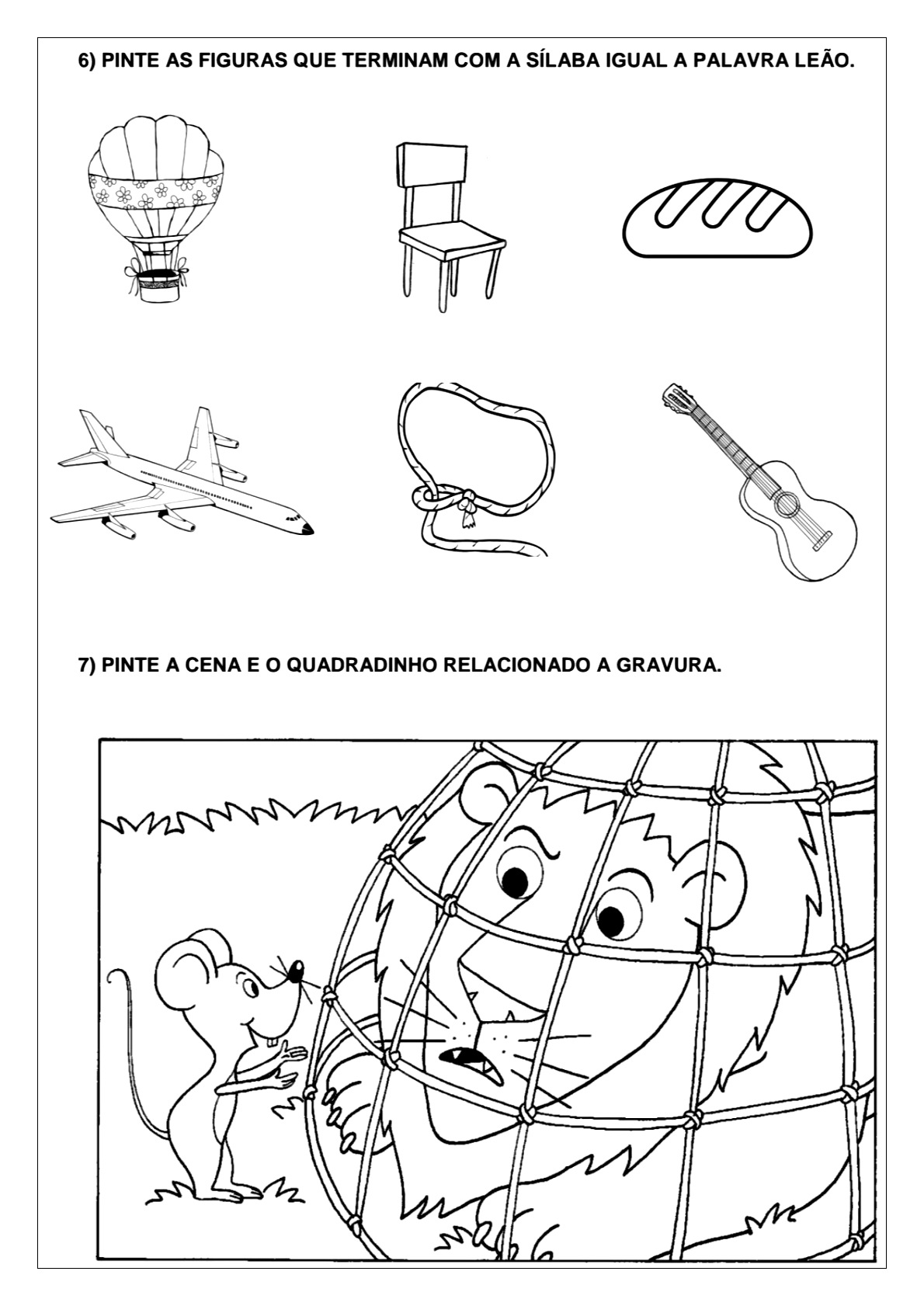 6) PINTE AS FIGURAS QUE TERMINAM COM A SÍLABA IGUAL A PALAVRA LEÃO.

7) PINTE A CENA E O QUADRADINHO RELACIONADO A GRAVURA.