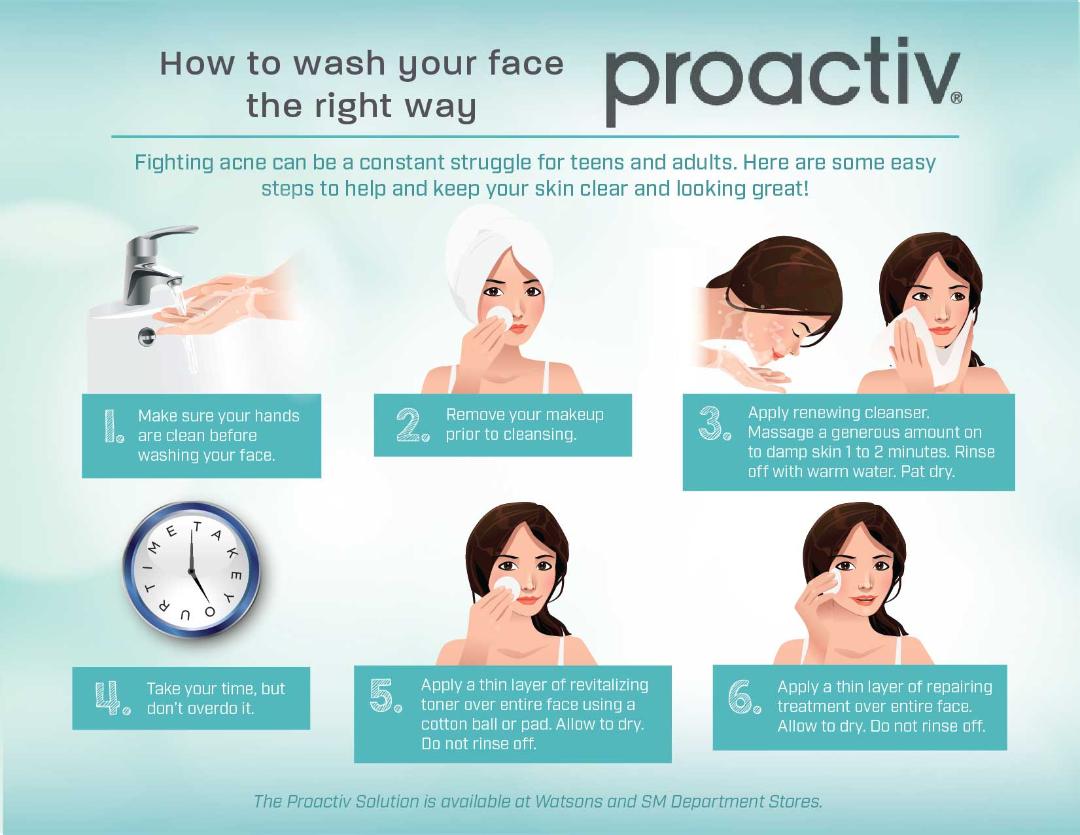 How to wash your face the right way

proactiv®

Fighting acne can be a constant struggle for teens and adults. Here are some easy steps to help and keep your skin clear and looking great!

1. Make sure your hands are clean before washing your face.

2. Remove your makeup prior to cleansing.

3. Apply renewing cleanser. Massage a generous amount on to damp skin 1 to 2 minutes. Rinse off with warm water. Pat dry.

TAKE YOUR TIME

4. Take your time, but don't overdo it.

5. Apply a thin layer of revitalizing toner over entire face using a cotton ball or pad. Allow to dry. Do not rinse off.

6. Apply a thin layer of repairing treatment over entire face. Allow to dry. Do not rinse off.

The Proactiv Solution is available at Watsons and SM Department Stores.