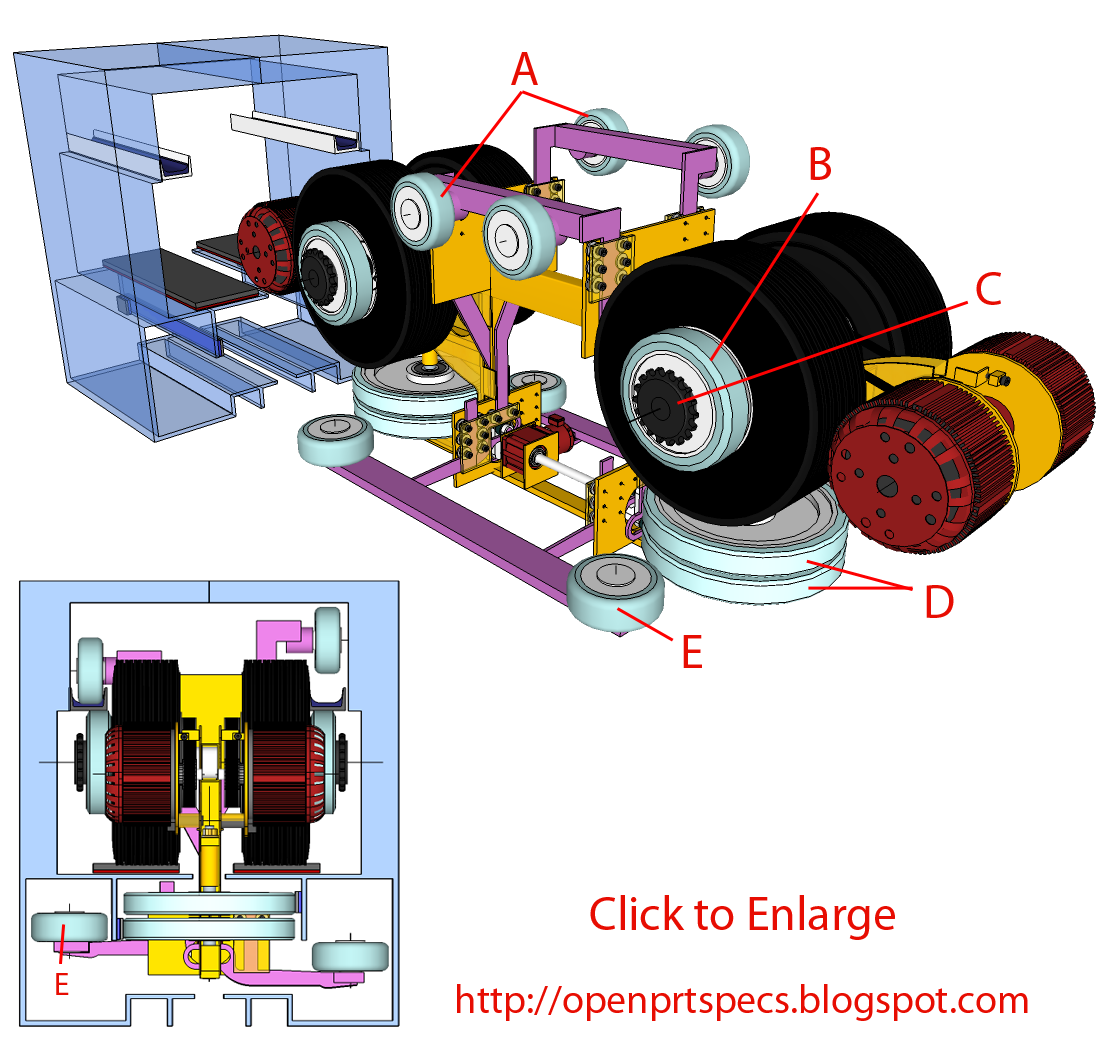 A
B
C
D
E
E
Click to Enlarge
http://openprtspecs.blogspot.com