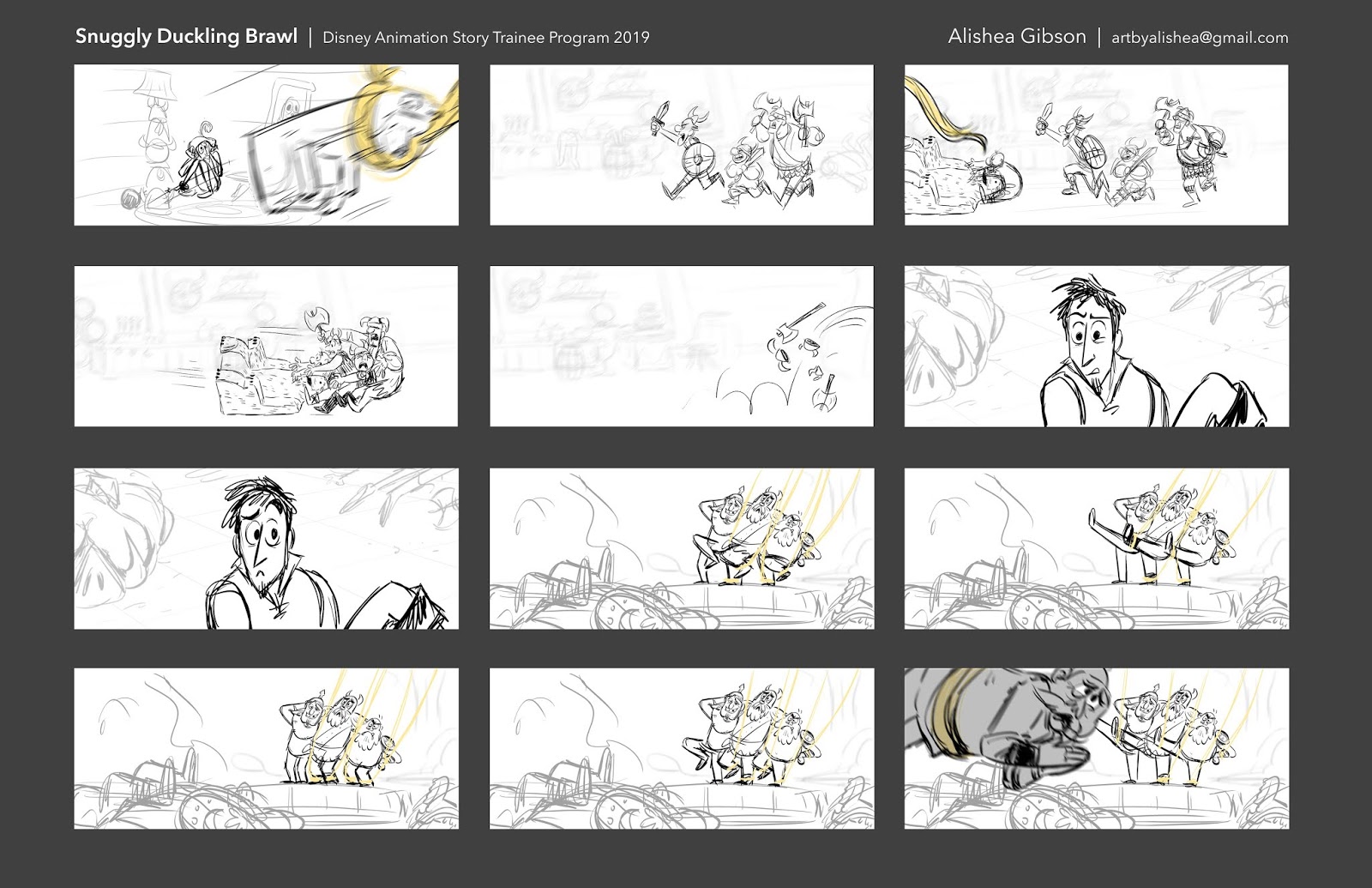 Snuggly Duckling Brawl | Disney Animation Story Trainee Program 2019

Alishea Gibson | artbyalishea@gmail.com