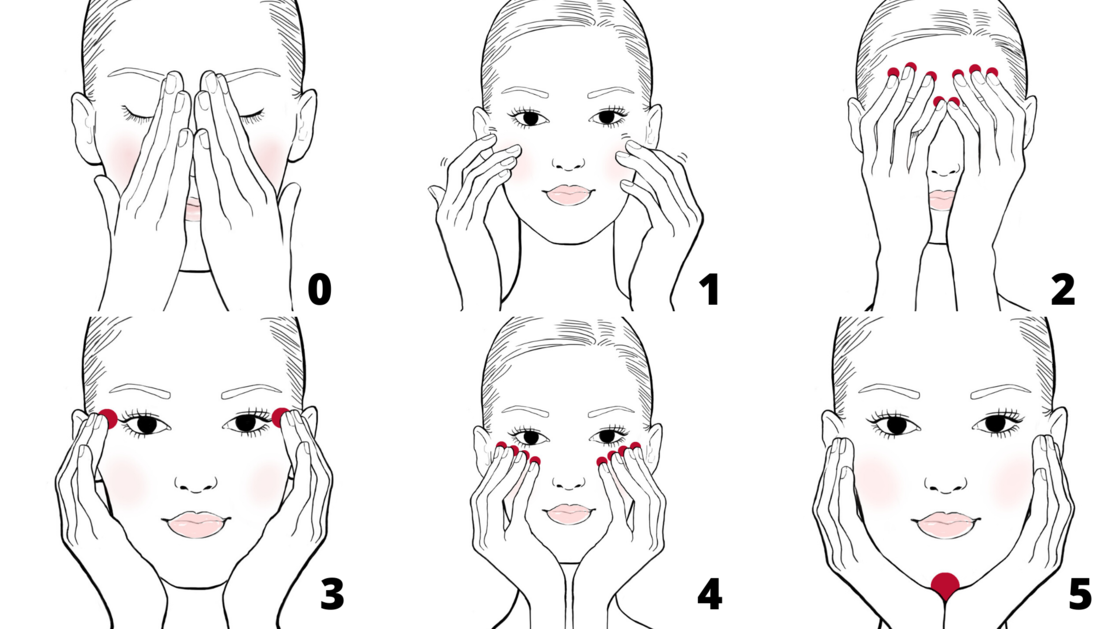 0

1

2

3

4

5