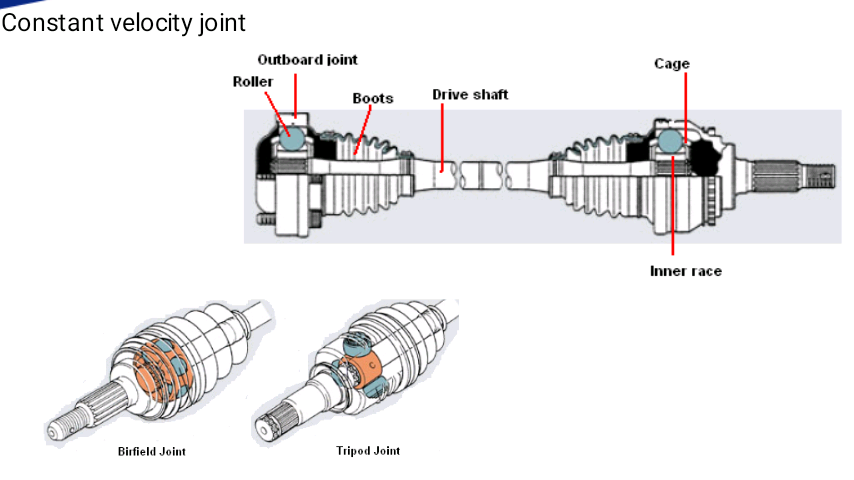 Constant velocity joint

Outboard joint
Roller
Boots
Drive shaft
Cage
Inner race

Birfield Joint
Tripod Joint