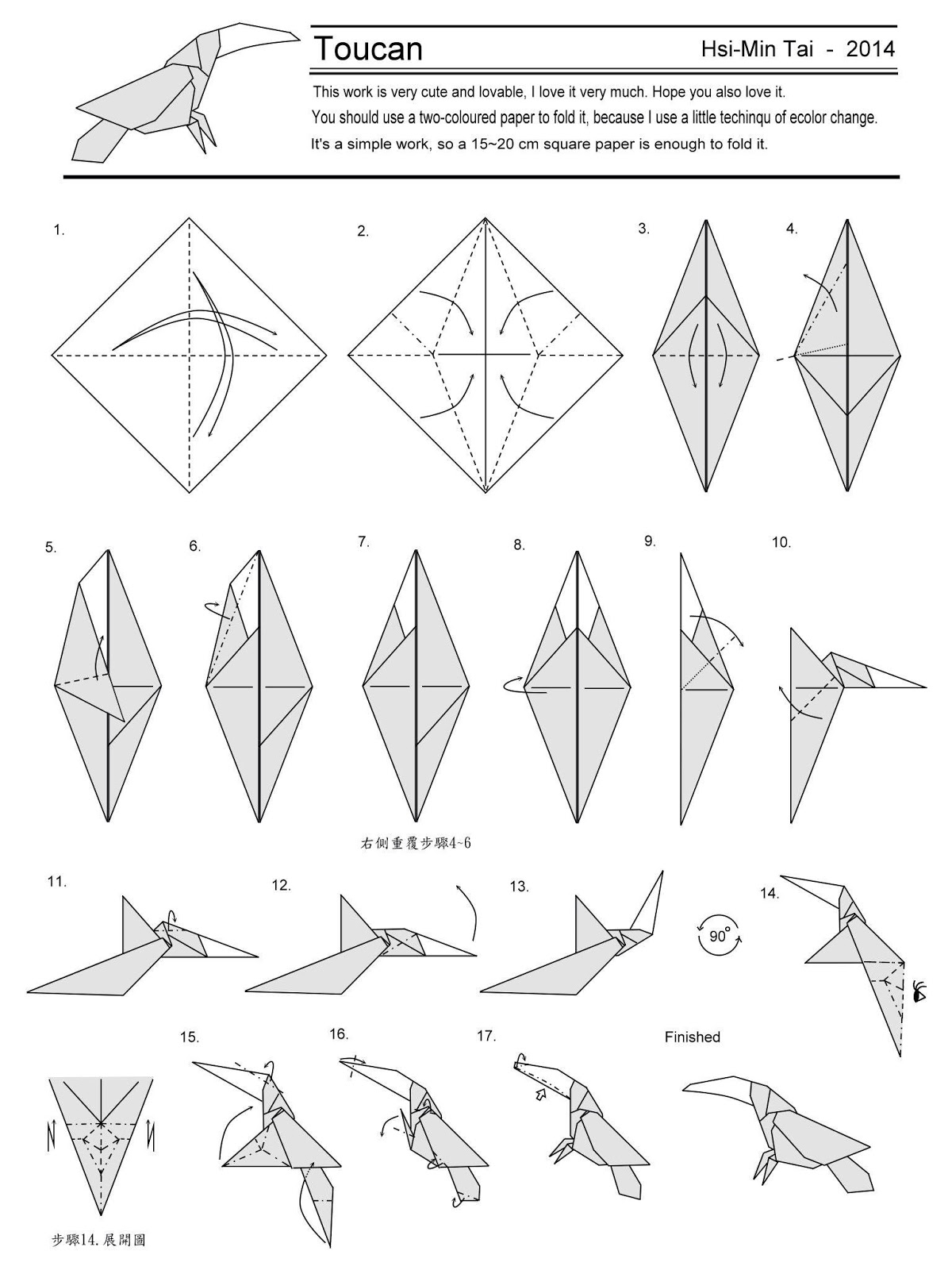 Toucan

Hsi-Min Tai - 2014

This work is very cute and lovable, I love it very much. Hope you also love it.
You should use a two-coloured paper to fold it, because I use a little techinqu of ecolor change.
It's a simple work, so a 15~20 cm square paper is enough to fold it.

1.

2.

3.

4.

5.

6.

7.

8.

9.

10.

右側重覆步驟4~6

11.

12.

13.

90°

14.

15.

16.

17.

Finished

步驟14.展開圖