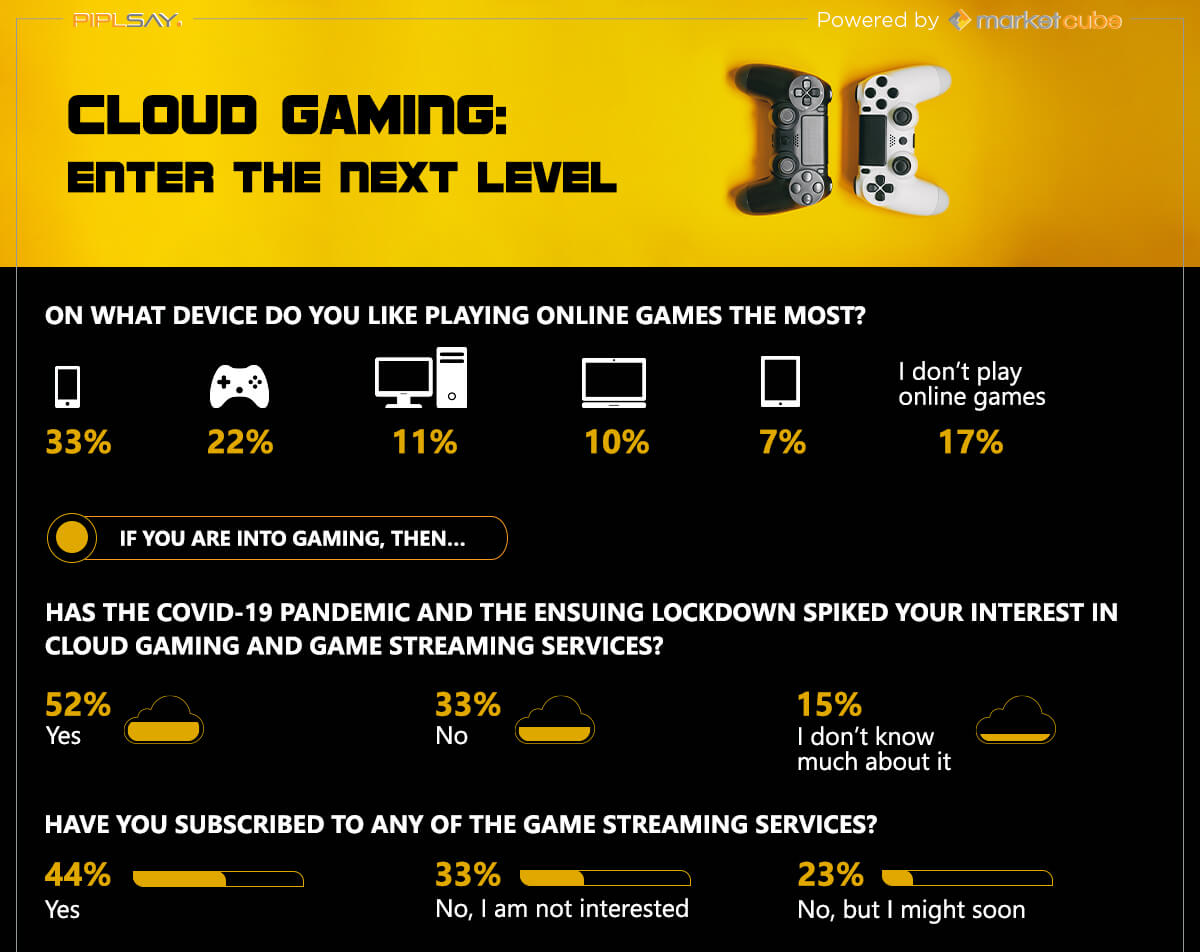 PIPLSAY.

Powered by marketcube

CLOUD GAMING:
ENTER THE NEXT LEVEL

ON WHAT DEVICE DO YOU LIKE PLAYING ONLINE GAMES THE MOST?

33%

22%

11%

10%

7%

I don't play online games
17%

IF YOU ARE INTO GAMING, THEN...

HAS THE COVID-19 PANDEMIC AND THE ENSUING LOCKDOWN SPIKED YOUR INTEREST IN CLOUD GAMING AND GAME STREAMING SERVICES?

52%
Yes

33%
No

15%
I don't know much about it

HAVE YOU SUBSCRIBED TO ANY OF THE GAME STREAMING SERVICES?

44%
Yes

33%
No, I am not interested

23%
No, but I might soon