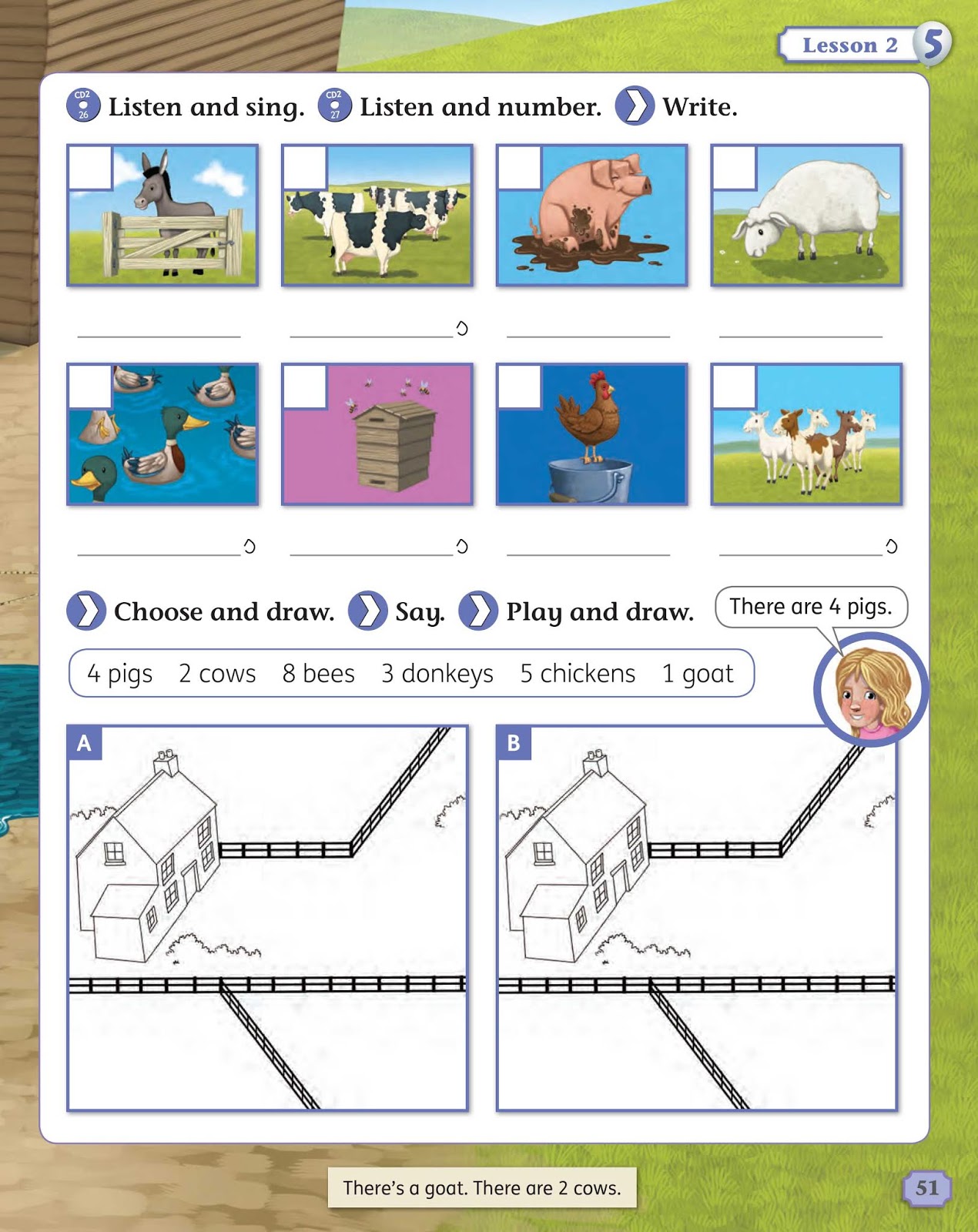 Lesson 2 5

CD2 26 Listen and sing. CD2 27 Listen and number. Write.

Choose and draw. Say. Play and draw.

There are 4 pigs.

4 pigs 2 cows 8 bees 3 donkeys 5 chickens 1 goat

A

B

There's a goat. There are 2 cows.

51