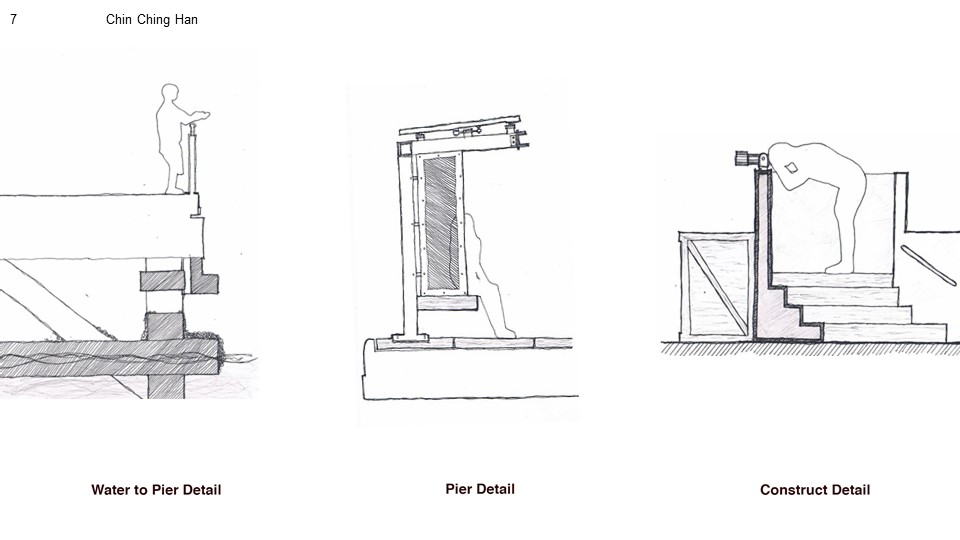 7 Chin Ching Han

Water to Pier Detail

Pier Detail

Construct Detail