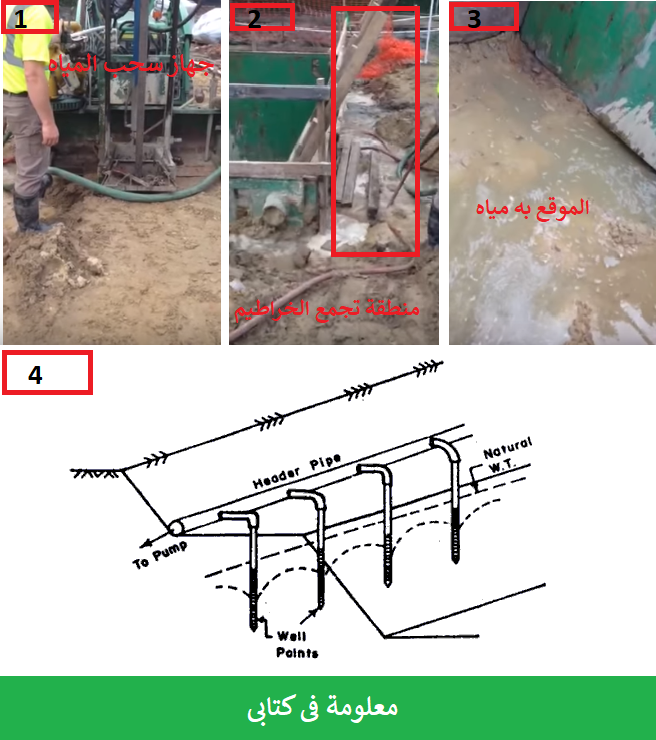 1

جهاز سحب المياه

2

منطقة تجمع الخراطيم

3

الموقع به مياه

4

Header Pipe

Natural W.T.

To Pump

Well Points

معلومة فى كتابى