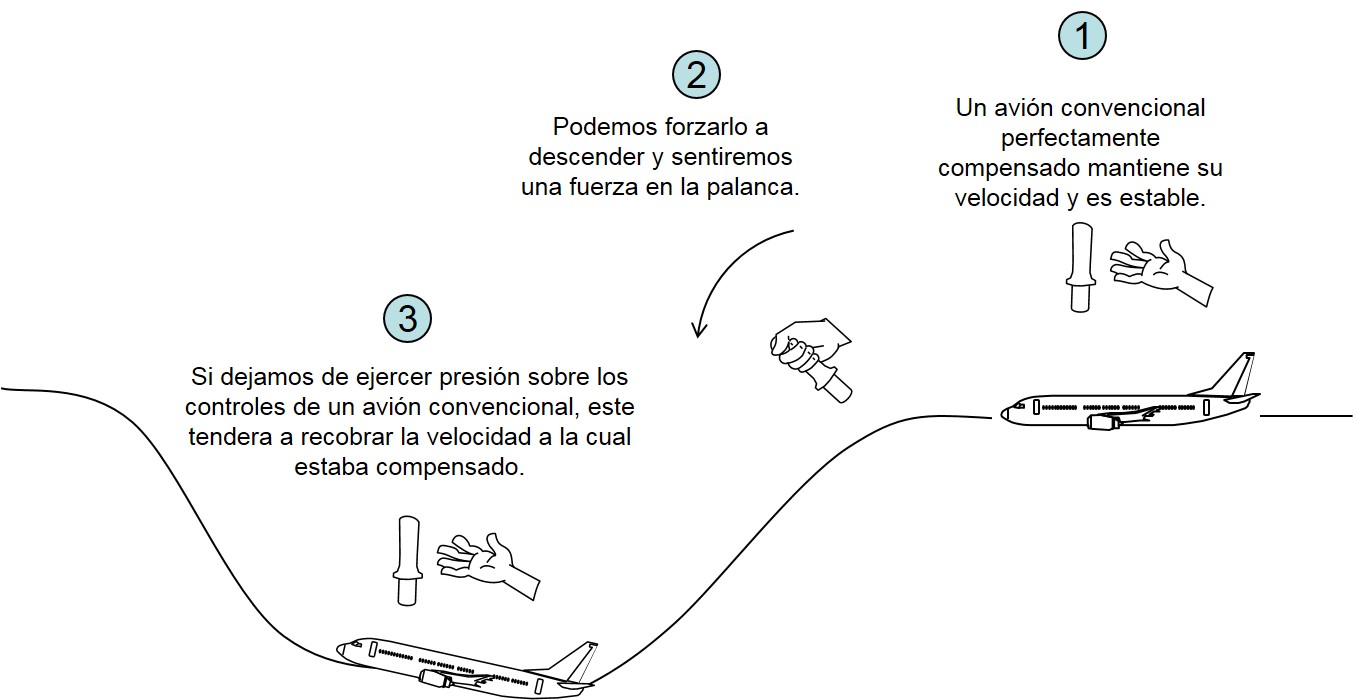 1

Un avión convencional perfectamente compensado mantiene su velocidad y es estable.

2

Podemos forzarlo a descender y sentiremos una fuerza en la palanca.

3

Si dejamos de ejercer presión sobre los controles de un avión convencional, este tendera a recobrar la velocidad a la cual estaba compensado.