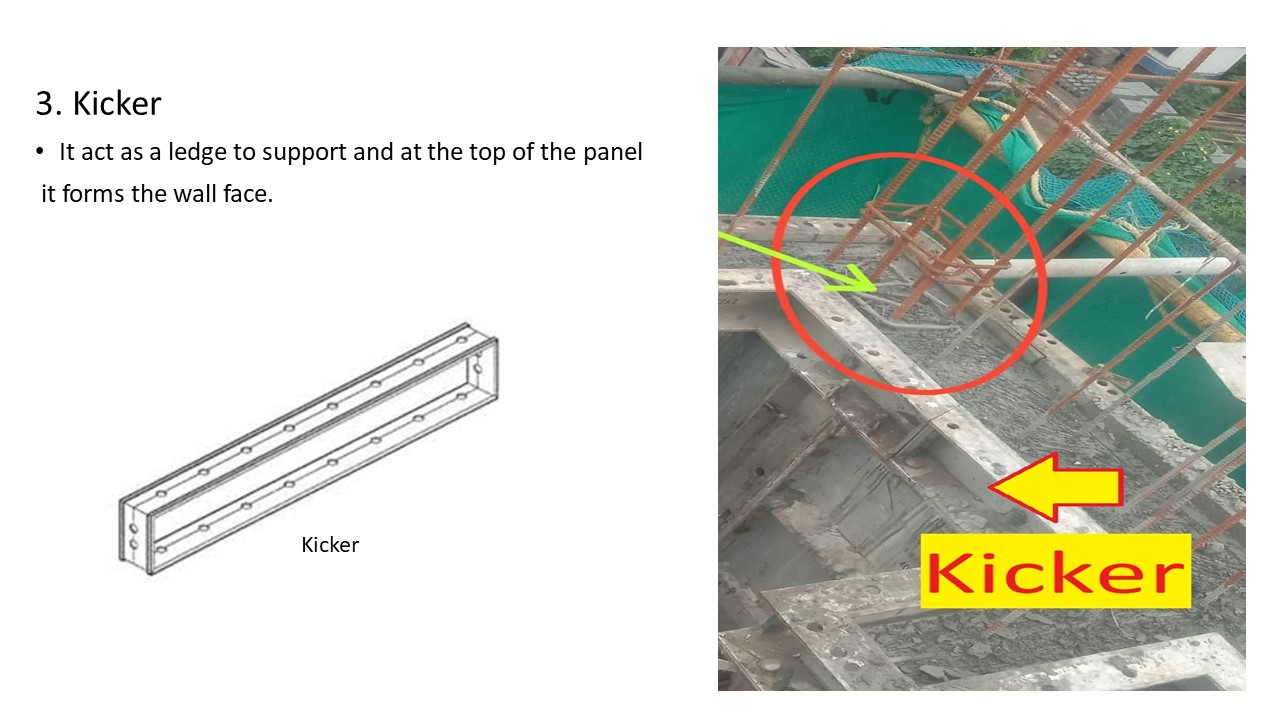 3. Kicker

• It act as a ledge to support and at the top of the panel it forms the wall face.

Kicker

Kicker