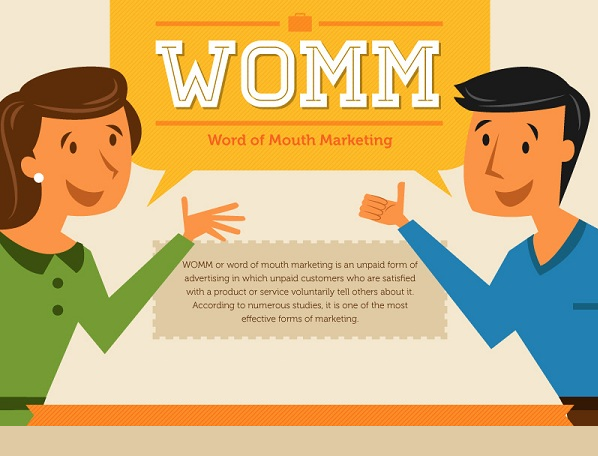 WOMM

Word of Mouth Marketing

WOMM or word of mouth marketing is an unpaid form of advertising in which unpaid customers who are satisfied with a product or service voluntarily tell others about it. According to numerous studies, it is one of the most effective forms of marketing.