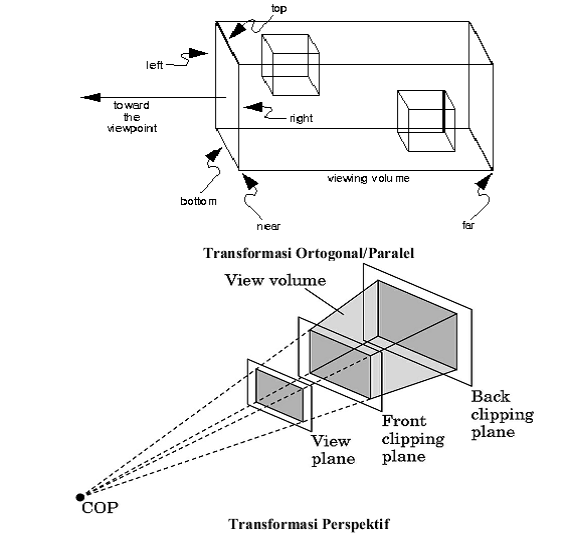 top

left

toward the viewpoint

right

bottom

viewing volume

near

far

Transformasi Ortogonal/Paralel

View volume

Back clipping plane

Front clipping plane

View plane

COP

Transformasi Perspektif