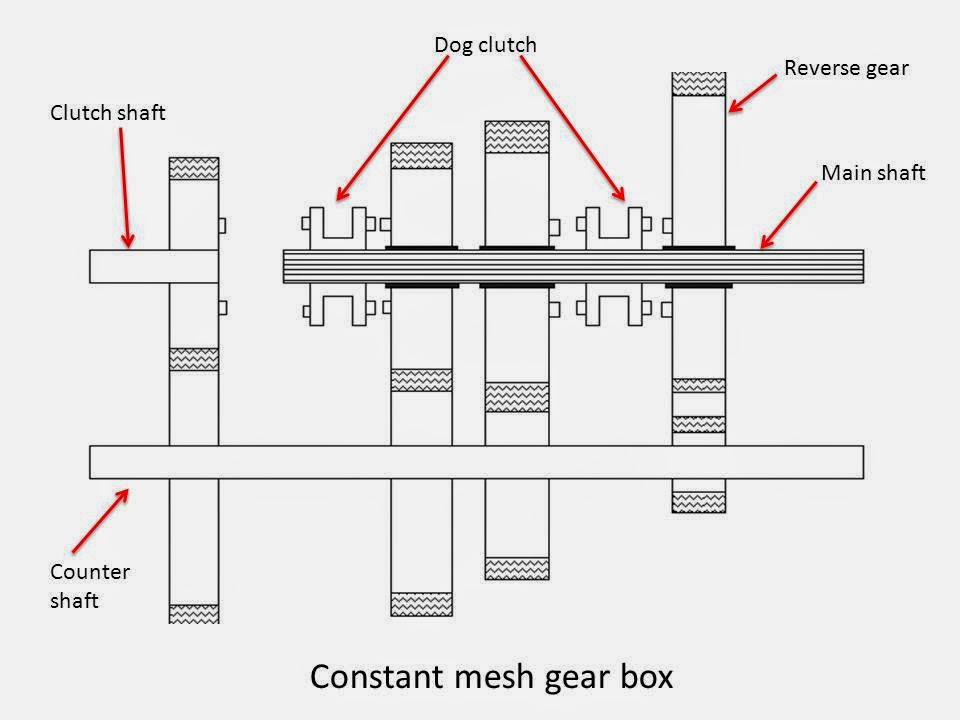 Dog clutch

Reverse gear

Clutch shaft

Main shaft

Counter shaft

Constant mesh gear box