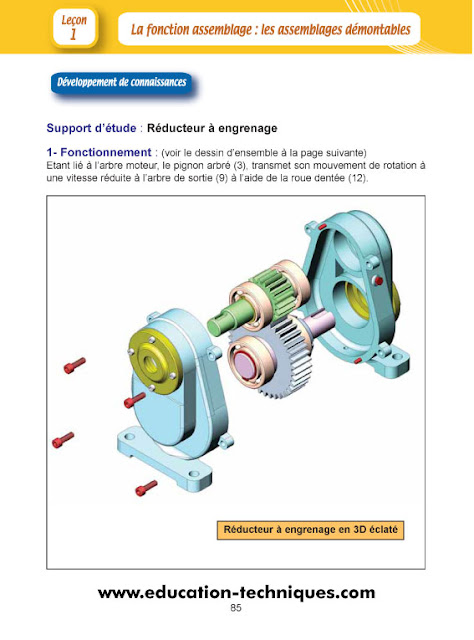 Leçon 1

La fonction assemblage : les assemblages démontables

Développement de connaissances

Support d'étude : Réducteur à engrenage

1- Fonctionnement : (voir le dessin d'ensemble à la page suivante)
Etant lié à l'arbre moteur, le pignon arbré (3), transmet son mouvement de rotation à une vitesse réduite à l'arbre de sortie (9) à l'aide de la roue dentée (12).

Réducteur à engrenage en 3D éclaté

www.education-techniques.com

85