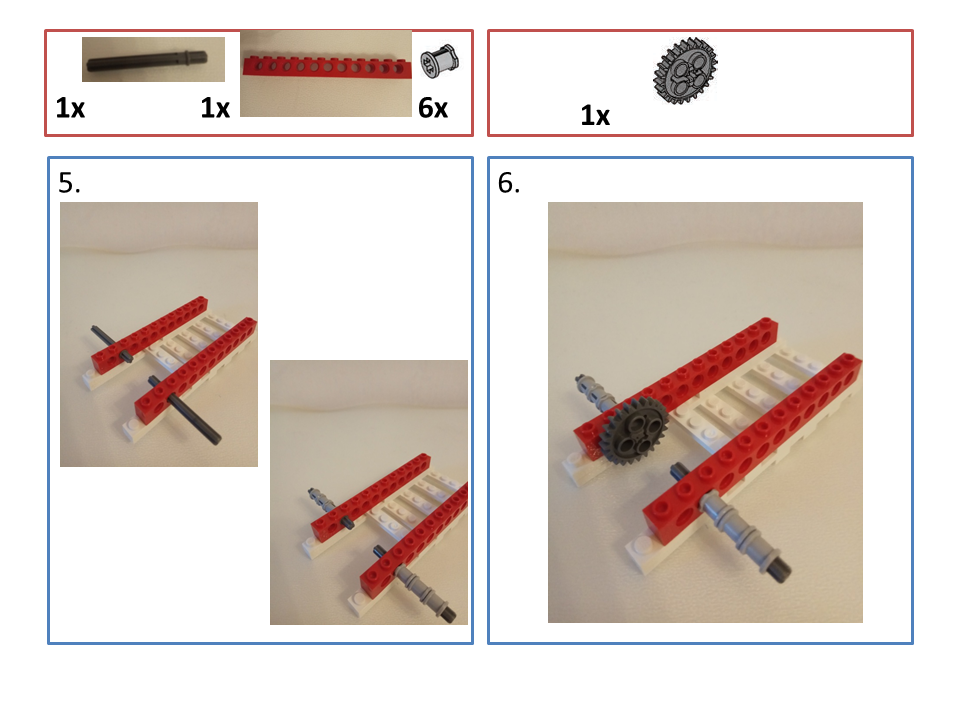 1x 1x 6x

1x

5.

6.