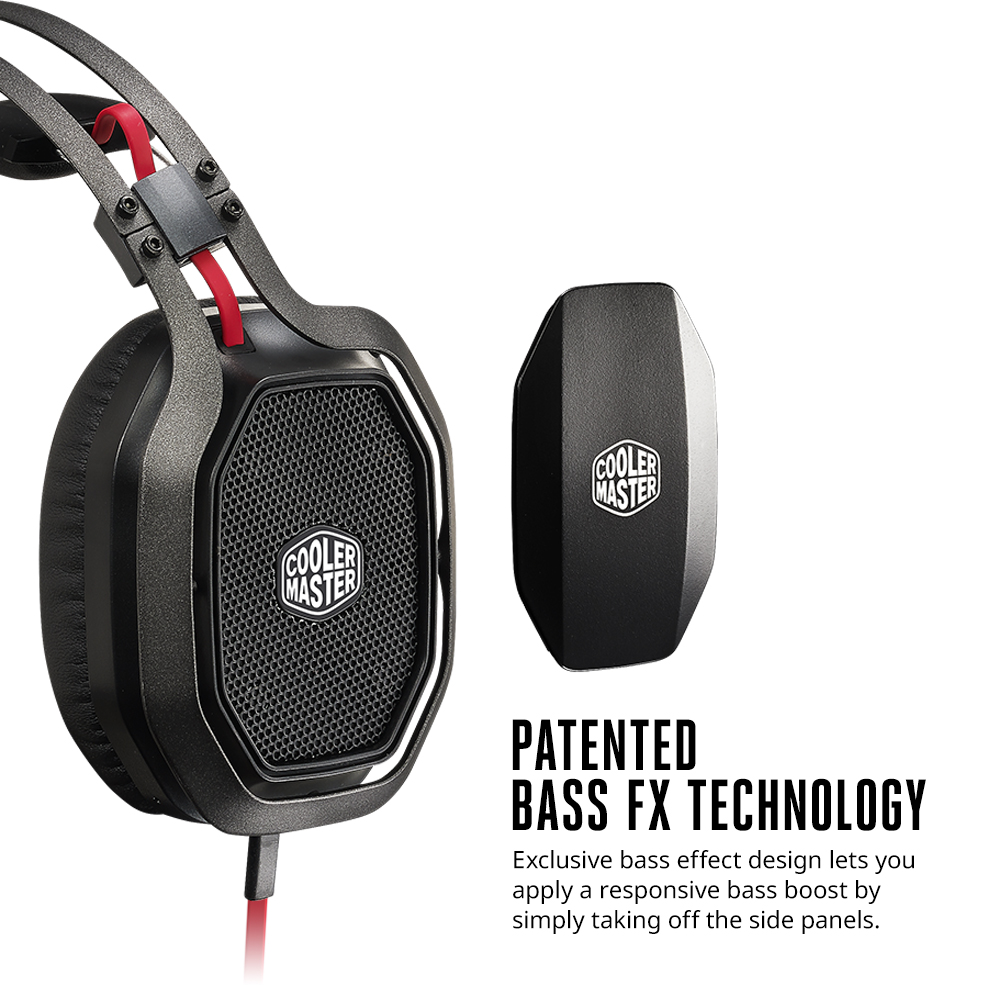 COOLER MASTER

COOLER MASTER

PATENTED
BASS FX TECHNOLOGY

Exclusive bass effect design lets you apply a responsive bass boost by simply taking off the side panels.