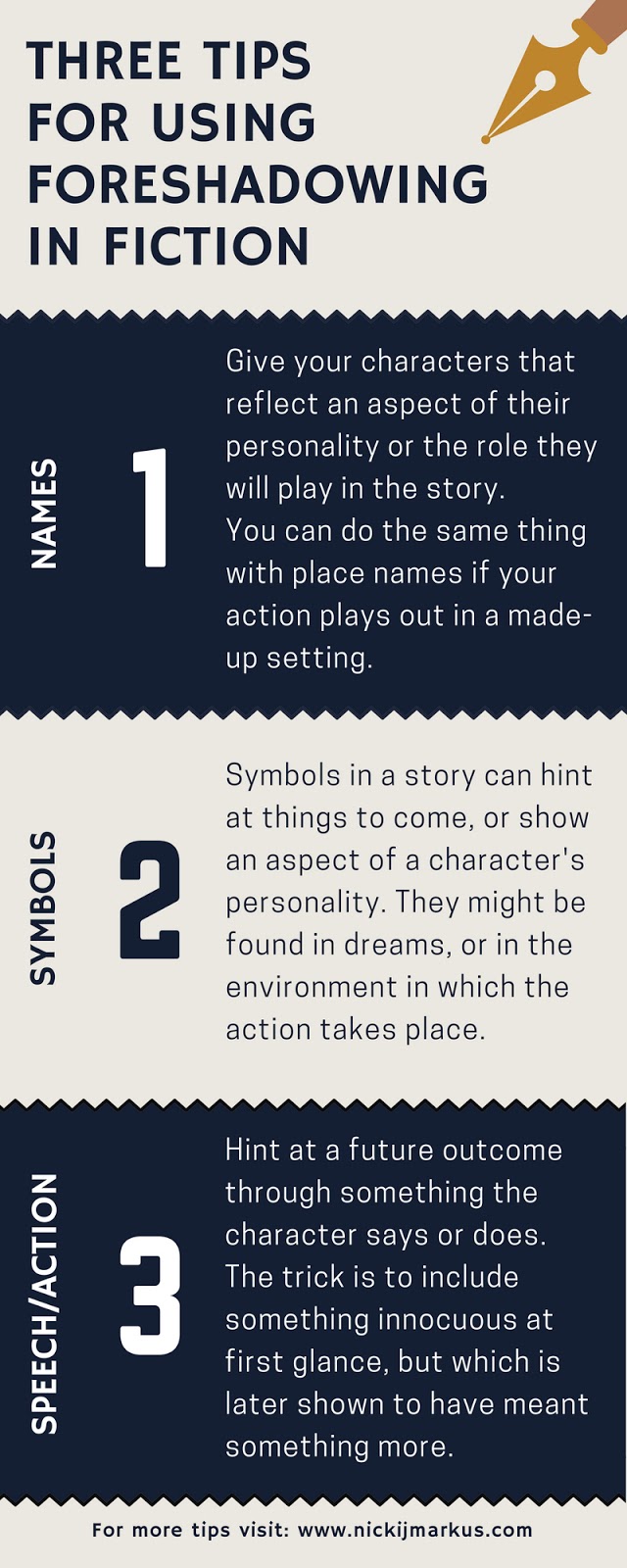 THREE TIPS FOR USING FORESHADOWING IN FICTION

NAMES

1

Give your characters that reflect an aspect of their personality or the role they will play in the story.
You can do the same thing with place names if your action plays out in a made-up setting.

SYMBOLS

2

Symbols in a story can hint at things to come, or show an aspect of a character's personality. They might be found in dreams, or in the environment in which the action takes place.

SPEECH/ACTION

3

Hint at a future outcome through something the character says or does. The trick is to include something innocuous at first glance, but which is later shown to have meant something more.

For more tips visit: www.nickijmarkus.com