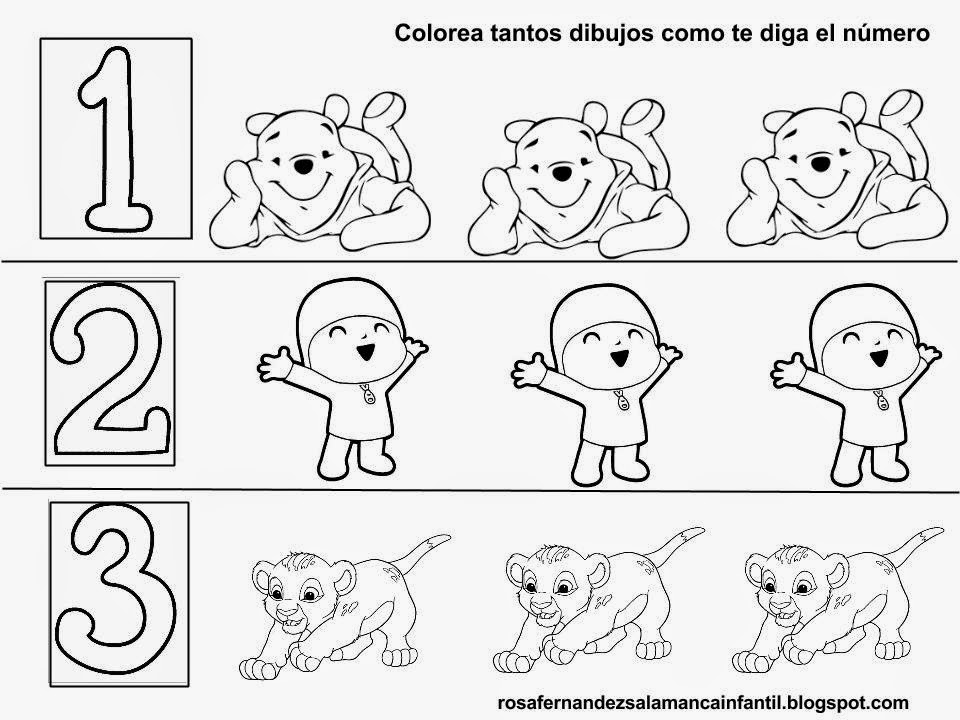 Colorea tantos dibujos como te diga el número

1

2

3

rosafernandezsalamancainfantil.blogspot.com