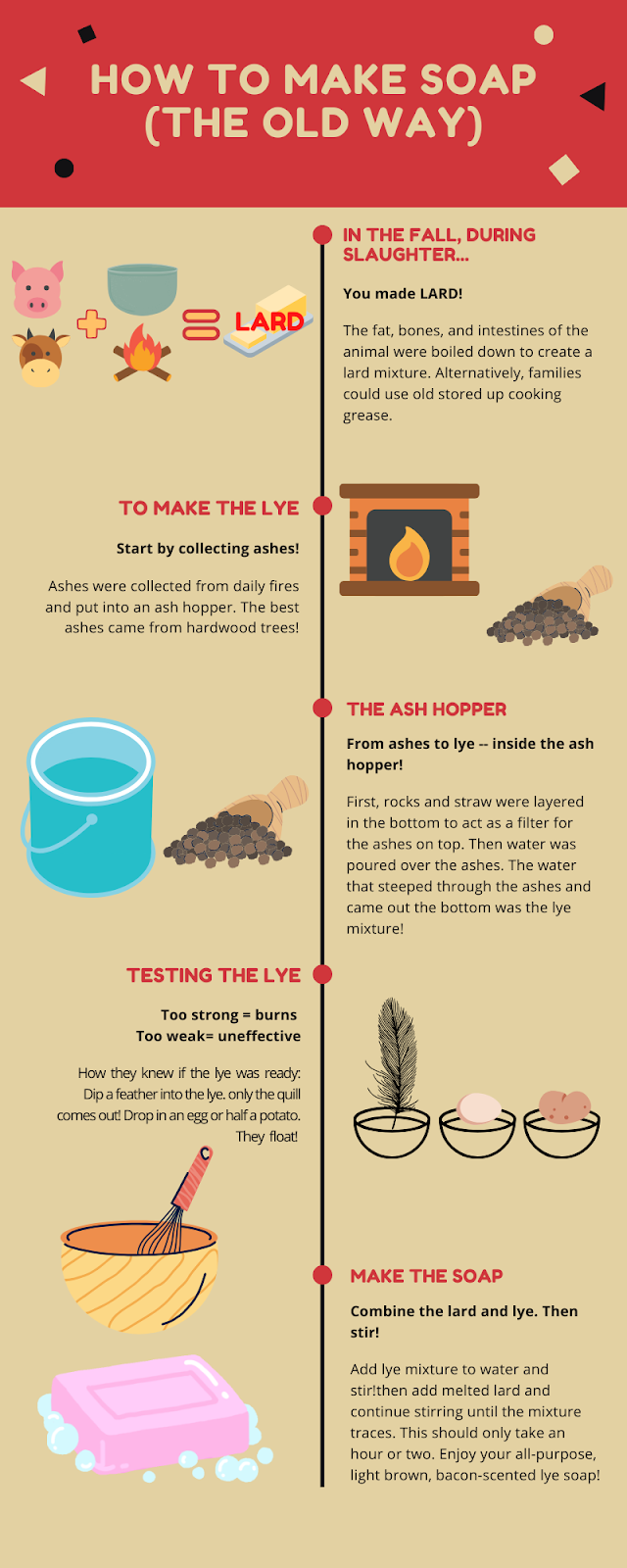 HOW TO MAKE SOAP (THE OLD WAY)

LARD

IN THE FALL, DURING SLAUGHTER...

You made LARD!

The fat, bones, and intestines of the animal were boiled down to create a lard mixture. Alternatively, families could use old stored up cooking grease.

TO MAKE THE LYE

Start by collecting ashes!

Ashes were collected from daily fires and put into an ash hopper. The best ashes came from hardwood trees!

THE ASH HOPPER

From ashes to lye -- inside the ash hopper!

First, rocks and straw were layered in the bottom to act as a filter for the ashes on top. Then water was poured over the ashes. The water that steeped through the ashes and came out the bottom was the lye mixture!

TESTING THE LYE

Too strong = burns
Too weak= uneffective

How they knew if the lye was ready: Dip a feather into the lye. only the quill comes out! Drop in an egg or half a potato. They float!

MAKE THE SOAP

Combine the lard and lye. Then stir!

Add lye mixture to water and stir!then add melted lard and continue stirring until the mixture traces. This should only take an hour or two. Enjoy your all-purpose, light brown, bacon-scented lye soap!