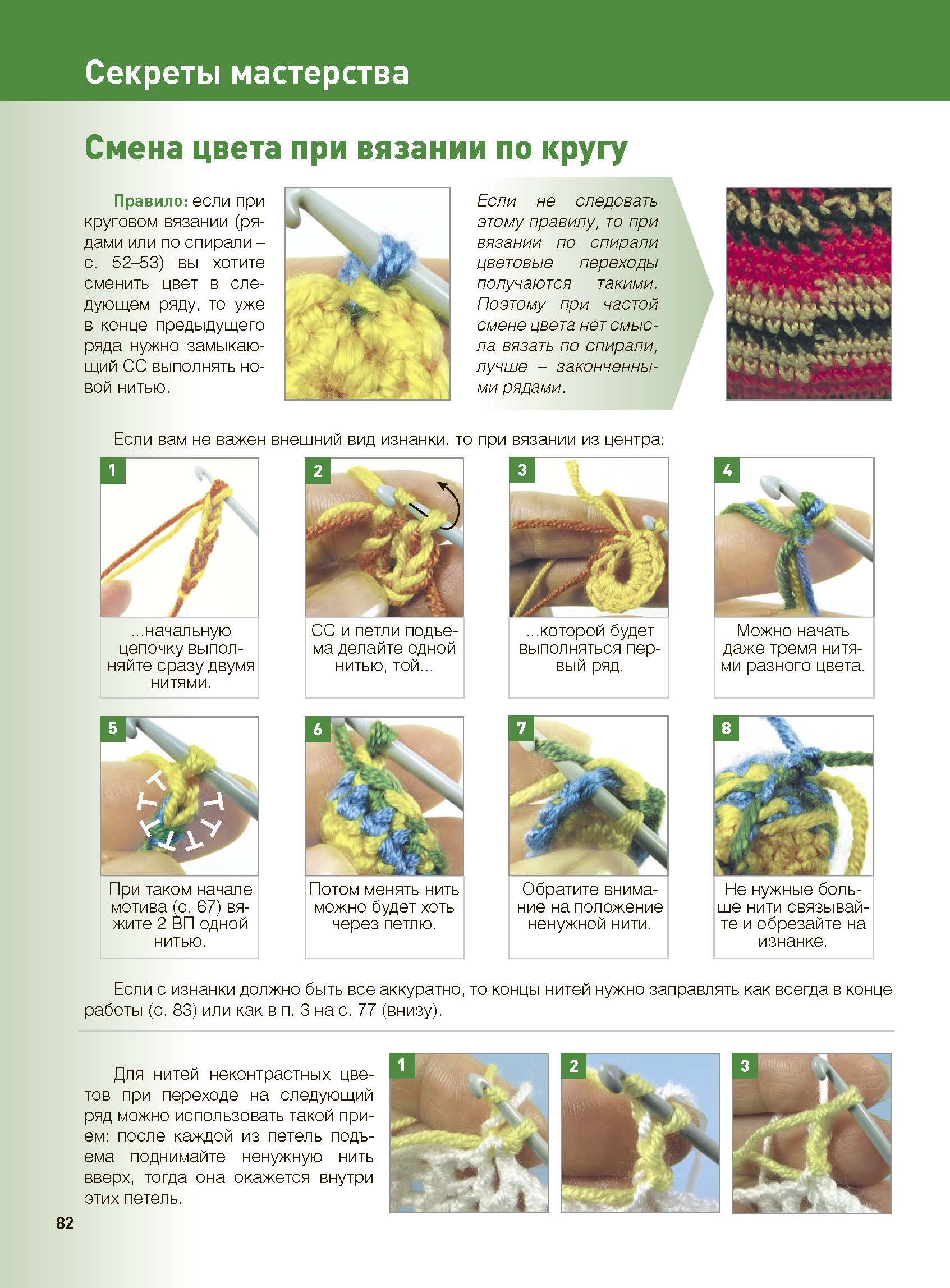 Секреты мастерства

Смена цвета при вязании по кругу

Правило: если при круговом вязании (рядами или по спирали – с. 52–53) вы хотите сменить цвет в следующем ряду, то уже в конце предыдущего ряда нужно замыкающий СС выполнять новой нитью.

Если не следовать этому правилу, то при вязании по спирали цветовые переходы получаются такими. Поэтому при частой смене цвета нет смысла вязать по спирали, лучше – законченными рядами.

Если вам не важен внешний вид изнанки, то при вязании из центра:

1
...начальную цепочку выполняйте сразу двумя нитями.

2
СС и петли подъема делайте одной нитью, той...

3
...которой будет выполняться первый ряд.

4
Можно начать даже тремя нитями разного цвета.

5
При таком начале мотива (с. 67) вяжите 2 ВП одной нитью.

6
Потом менять нить можно будет хоть через петлю.

7
Обратите внимание на положение ненужной нити.

8
Не нужные больше нити связывайте и обрезайте на изнанке.

Если с изнанки должно быть все аккуратно, то концы нитей нужно заправлять как всегда в конце работы (с. 83) или как в п. 3 на с. 77 (внизу).

Для нитей неконтрастных цветов при переходе на следующий ряд можно использовать такой прием: после каждой из петель подъема поднимайте ненужную нить вверх, тогда она окажется внутри этих петель.

1
2
3

82