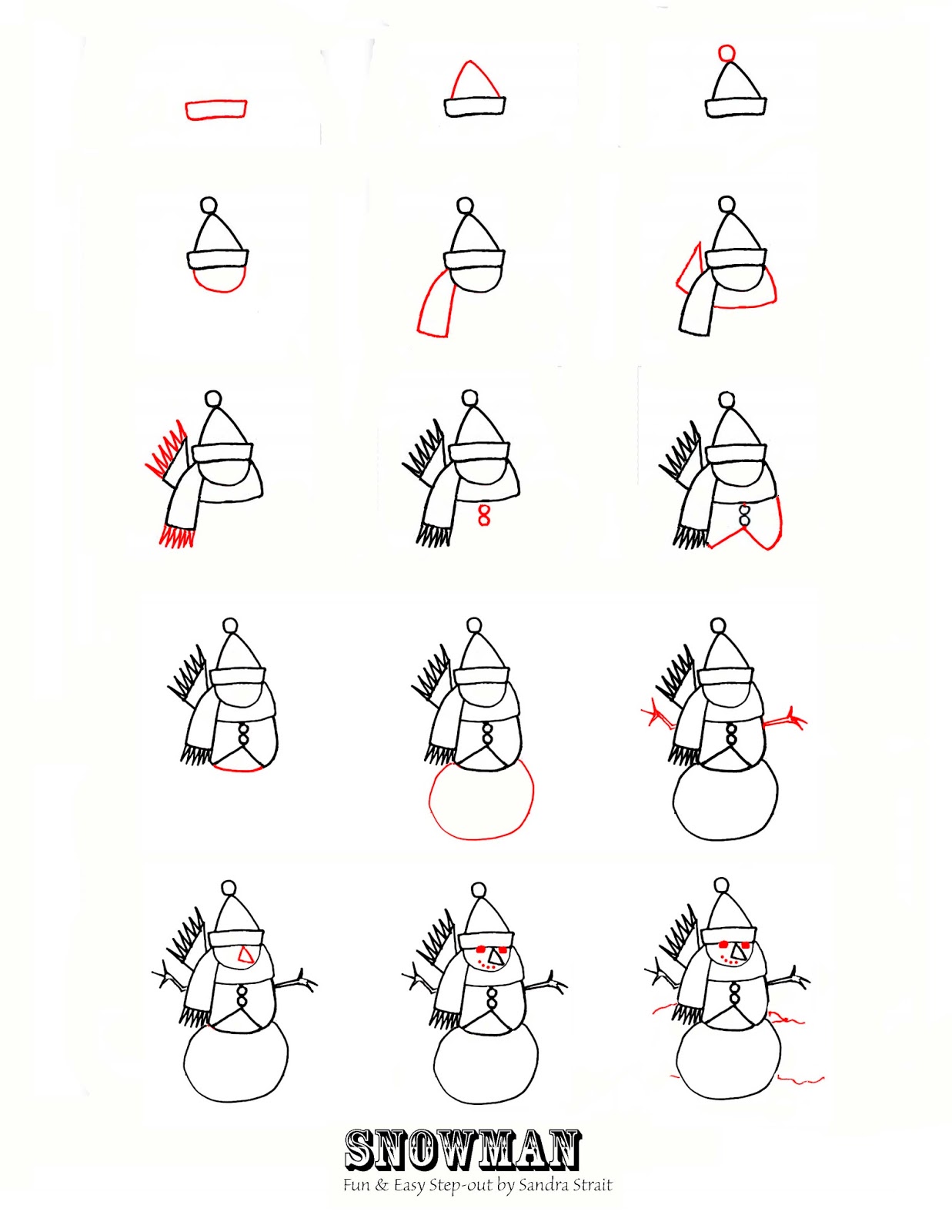 SNOWMAN
Fun & Easy Step-out by Sandra Strait