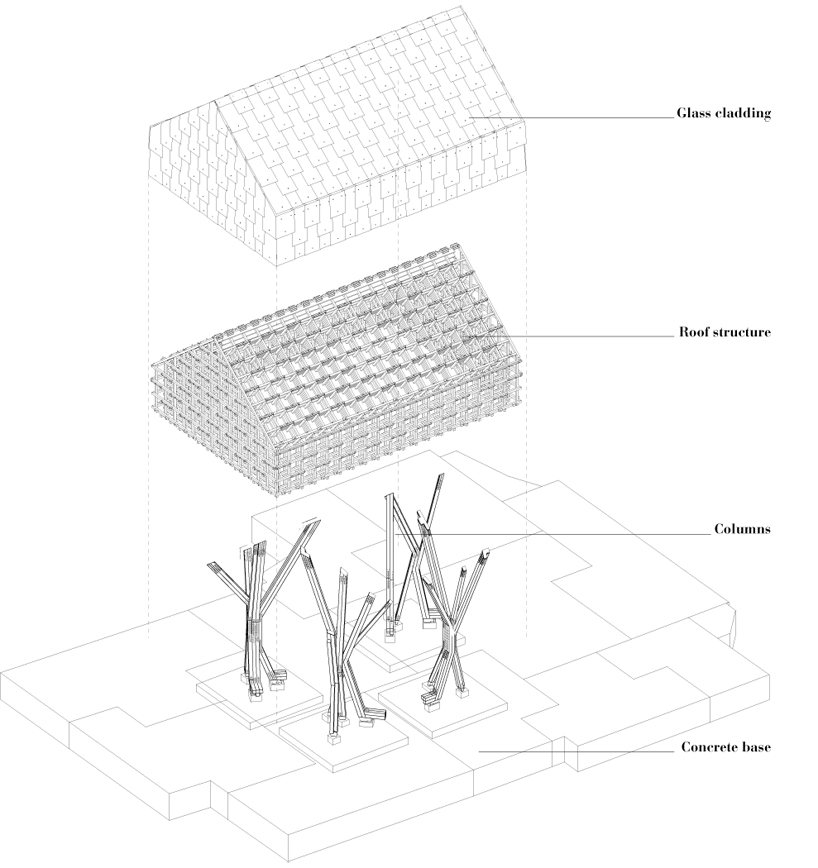 Glass cladding

Roof structure

Columns

Concrete base