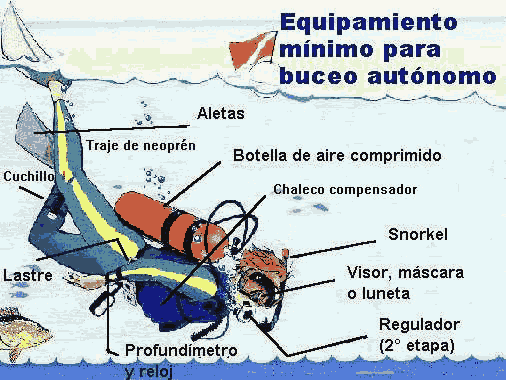 Equipamiento mínimo para buceo autónomo

Aletas

Traje de neoprén

Botella de aire comprimido

Cuchillo

Chaleco compensador

Snorkel

Lastre

Visor, máscara o luneta

Regulador (2° etapa)

Profundímetro y reloj