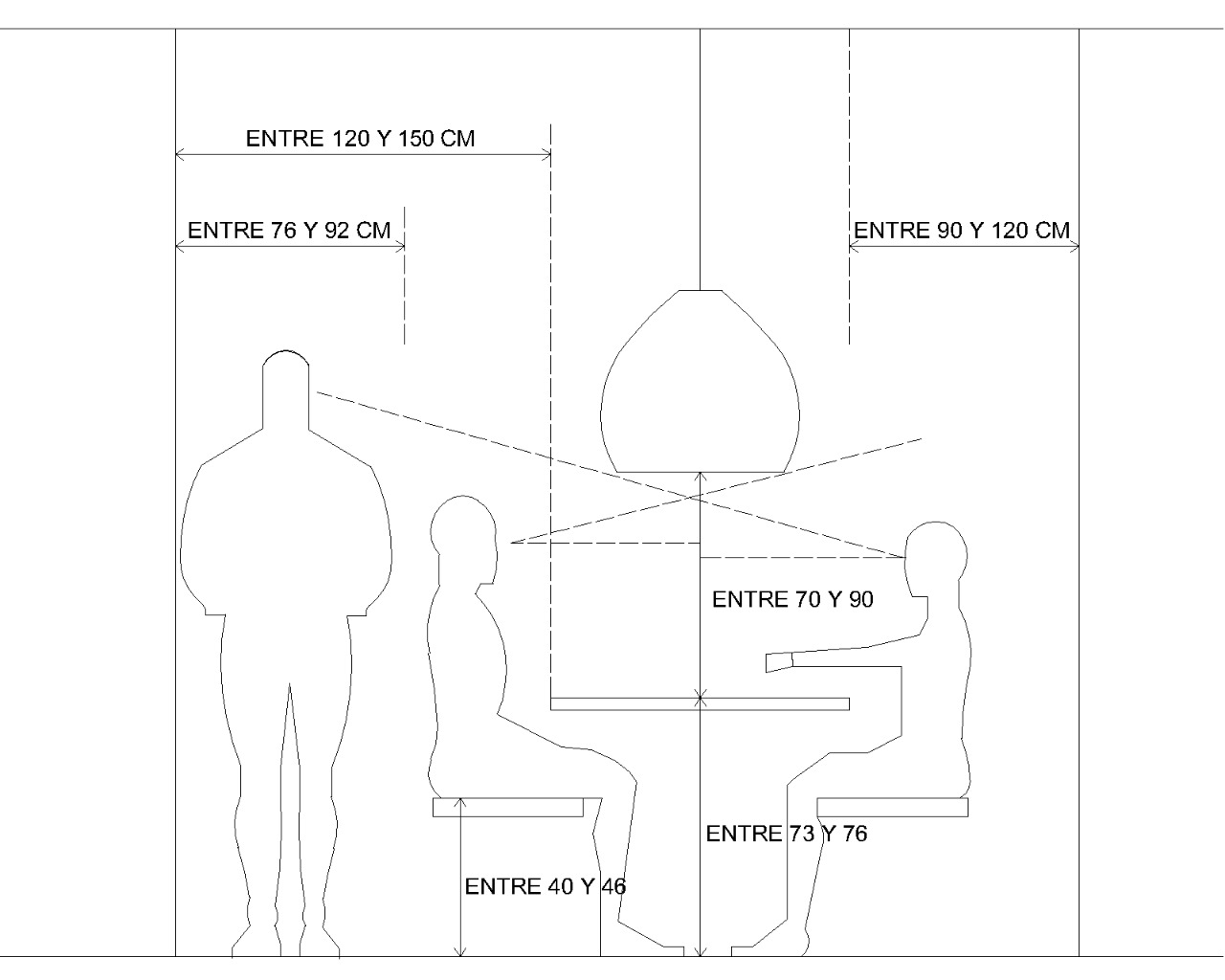 ENTRE 120 Y 150 CM

ENTRE 76 Y 92 CM

ENTRE 90 Y 120 CM

ENTRE 70 Y 90

ENTRE 73 Y 76

ENTRE 40 Y 46