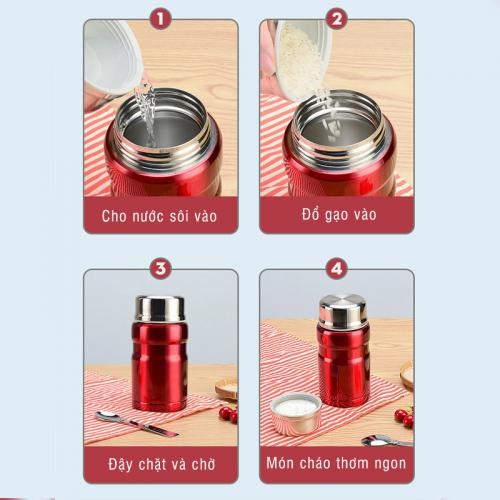 1
Cho nước sôi vào

2
Đổ gạo vào

3
Đậy chặt và chờ

4
Món cháo thơm ngon