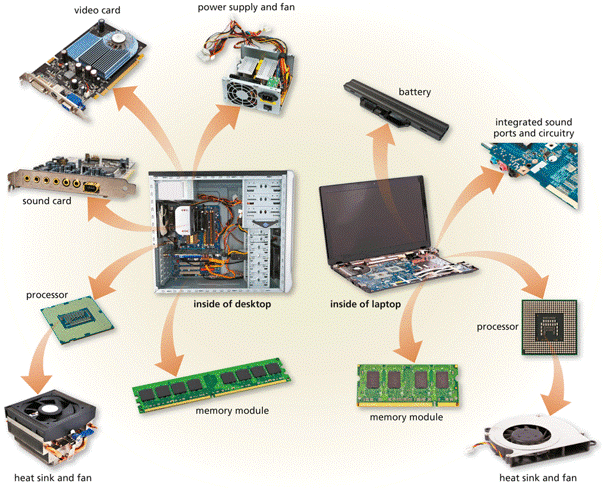 video card

power supply and fan

battery

integrated sound ports and circuitry

sound card

processor

inside of desktop

inside of laptop

processor

memory module

memory module

heat sink and fan

heat sink and fan