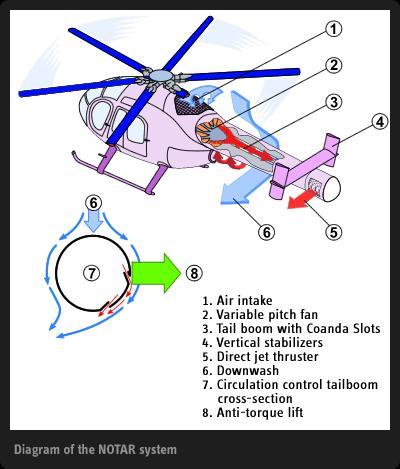 1
2
3
4
6
5
6
7
8

1. Air intake
2. Variable pitch fan
3. Tail boom with Coanda Slots
4. Vertical stabilizers
5. Direct jet thruster
6. Downwash
7. Circulation control tailboom cross-section
8. Anti-torque lift

Diagram of the NOTAR system