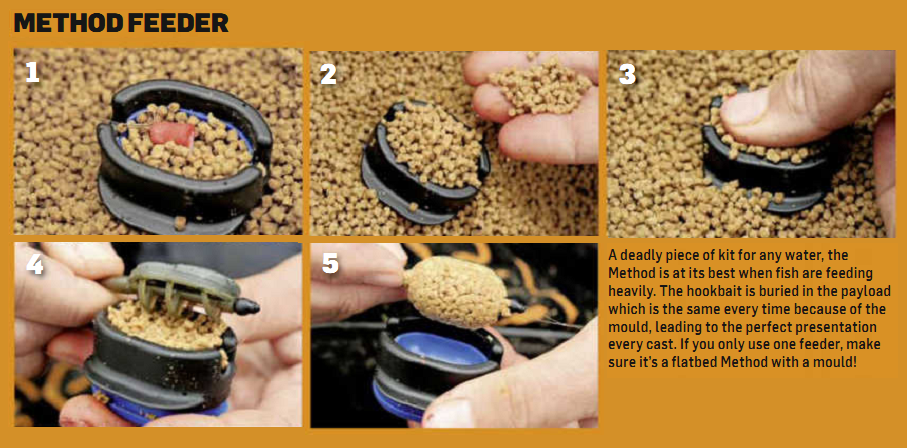 METHOD FEEDER

1

2

3

4

5

A deadly piece of kit for any water, the Method is at its best when fish are feeding heavily. The hookbait is buried in the payload which is the same every time because of the mould, leading to the perfect presentation every cast. If you only use one feeder, make sure it's a flatbed Method with a mould!