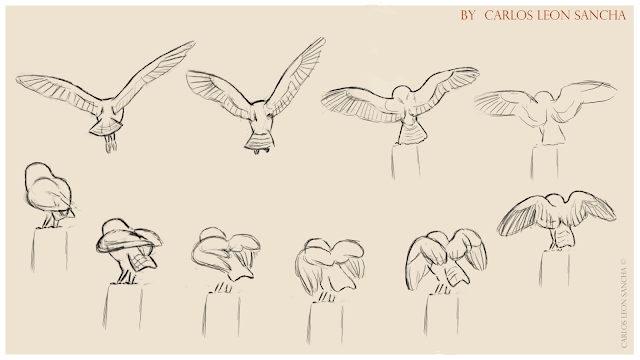 BY CARLOS LEON SANCHA

CARLOS LEON SANCHA ©