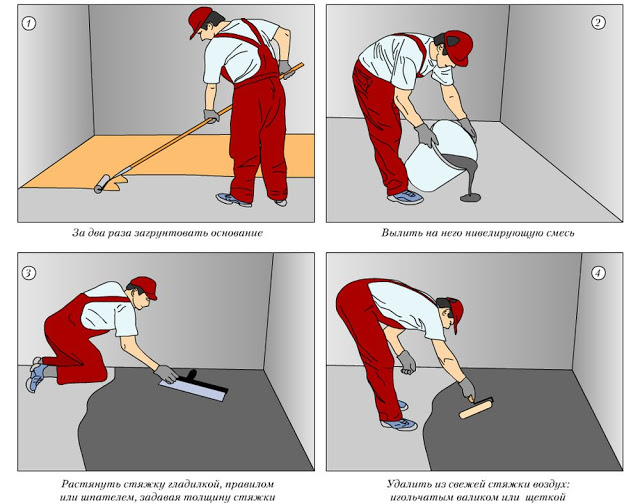 1

За два раза загрунтовать основание

2

Вылить на него нивелирующую смесь

3

Растянуть стяжку гладилкой, правилом или шпателем, задавая толщину стяжки

4

Удалить из свежей стяжки воздух: игольчатым валиком или щеткой