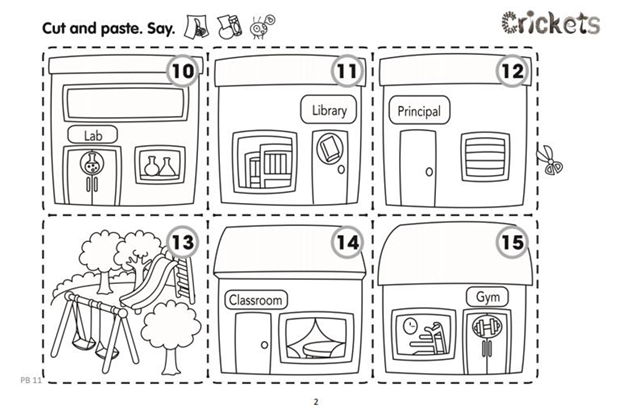 Cut and paste. Say.

Crickets

10
Lab

11
Library

12
Principal

13

14
Classroom

15
Gym

PB 11

2