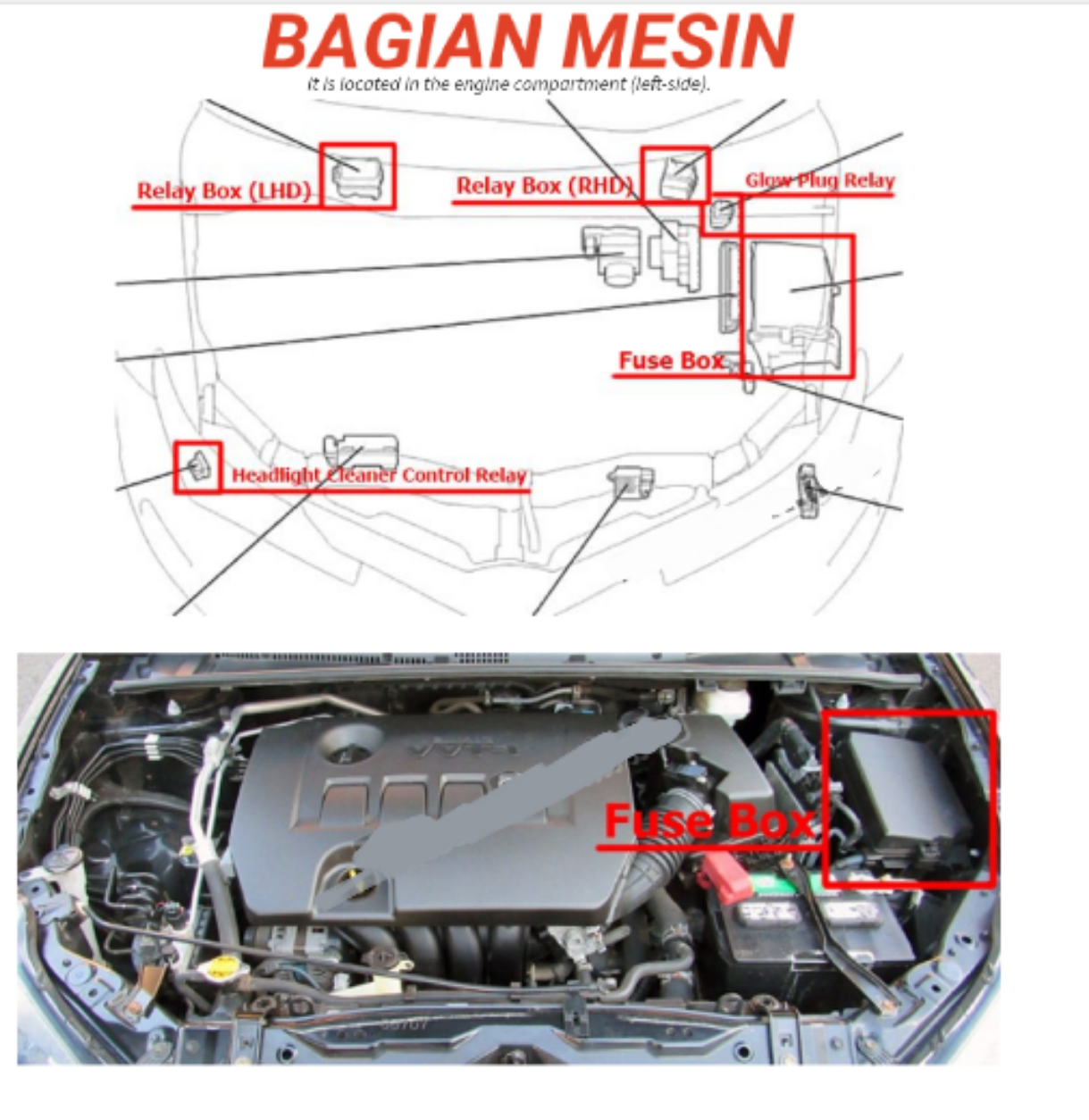 BAGIAN MESIN

It is located in the engine compartment (left-side).

Relay Box (LHD)

Relay Box (RHD)

Glow Plug Relay

Fuse Box

Headlight Cleaner Control Relay

Fuse Box