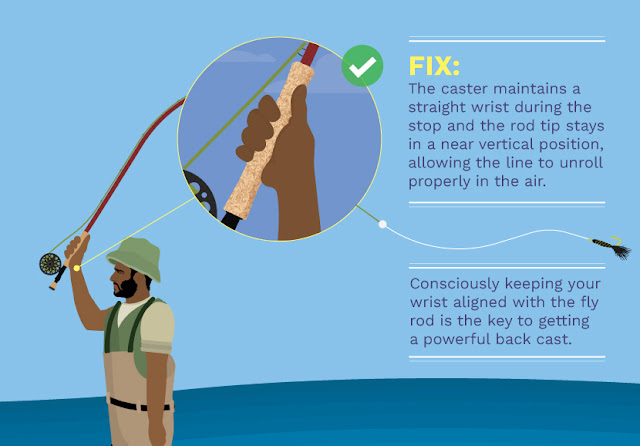 FIX:
The caster maintains a straight wrist during the stop and the rod tip stays in a near vertical position, allowing the line to unroll properly in the air.

Consciously keeping your wrist aligned with the fly rod is the key to getting a powerful back cast.